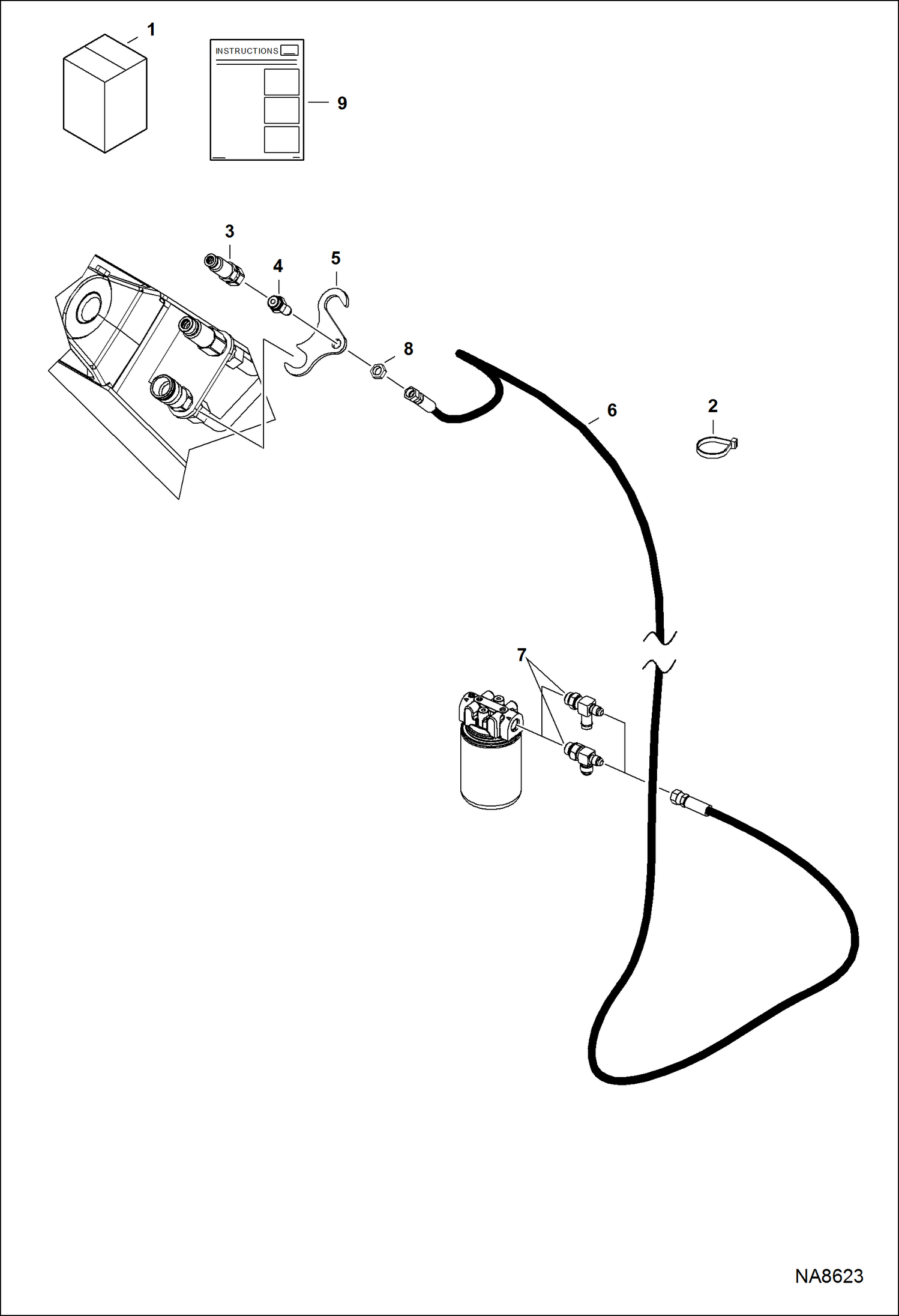 1

INSTRUCTIONS

9

3

4

5

8

6

2

7

NA8623