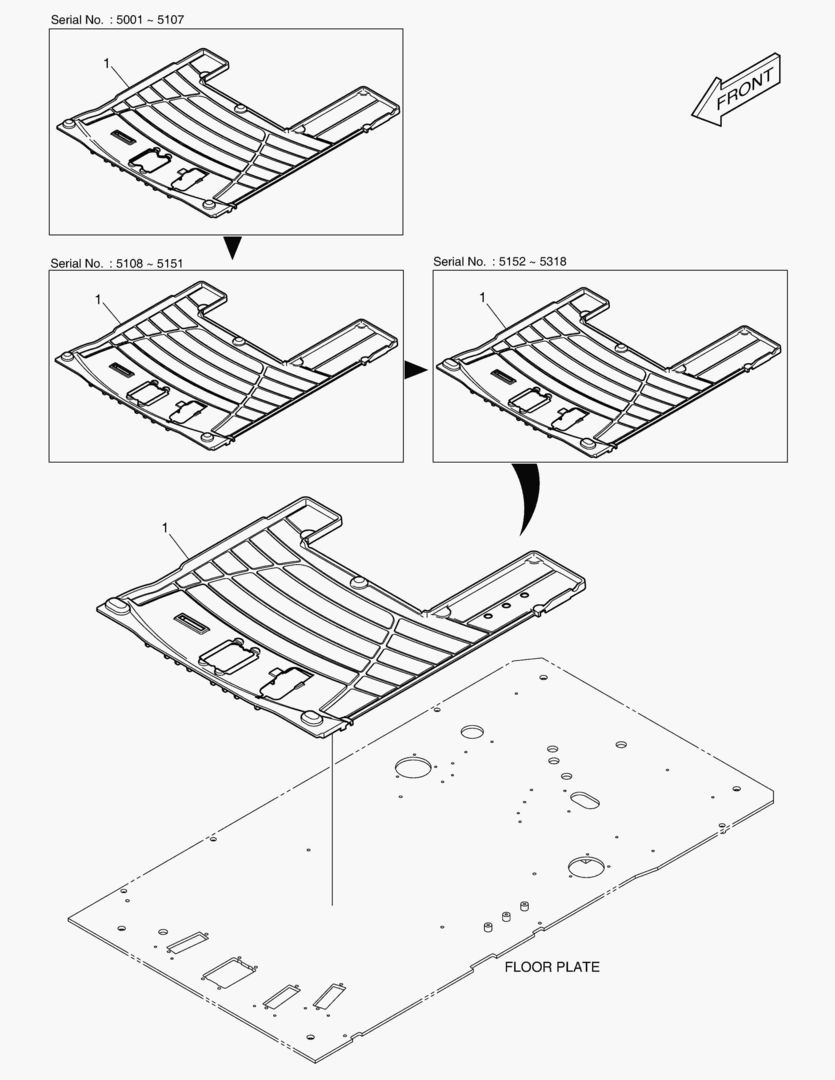 Serial No. : 5001 ~ 5107

1

FRONT

Serial No. : 5108 ~ 5151

1

Serial No. : 5152 ~ 5318

1

1

FLOOR PLATE