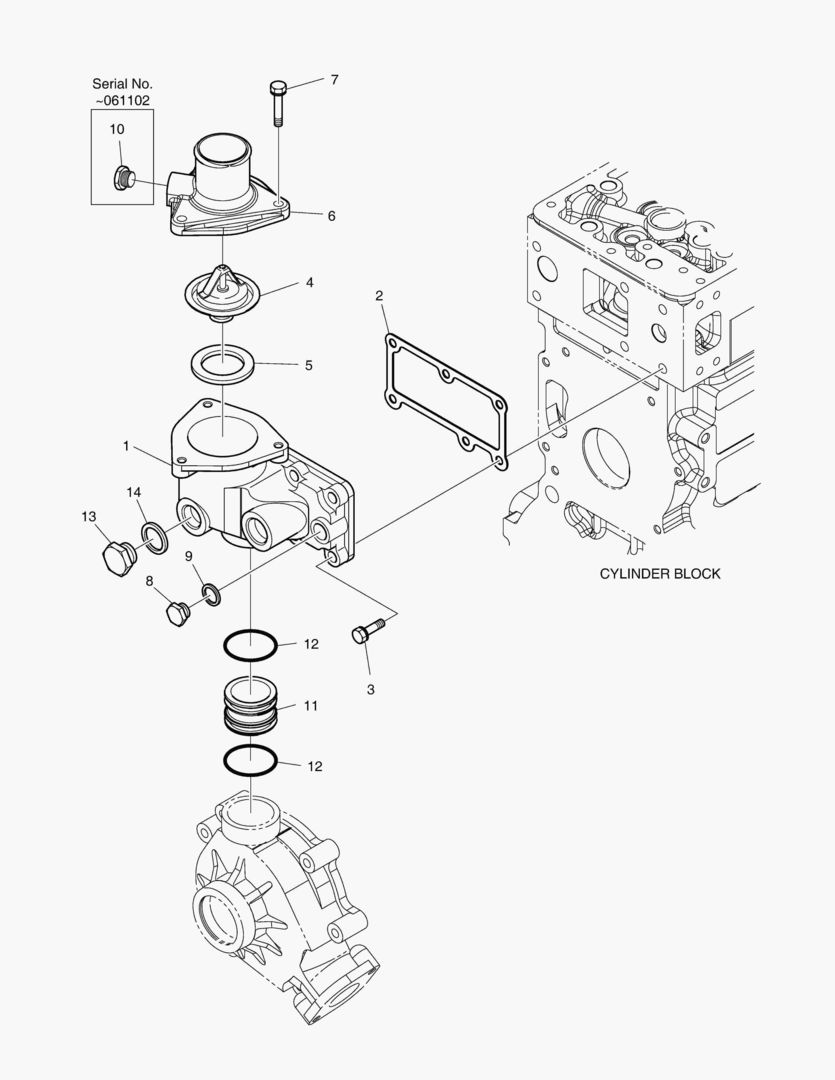 Serial No.
~061102

10

7

6

4

2

5

1

14

13

9

8

CYLINDER BLOCK

12

3

11

12