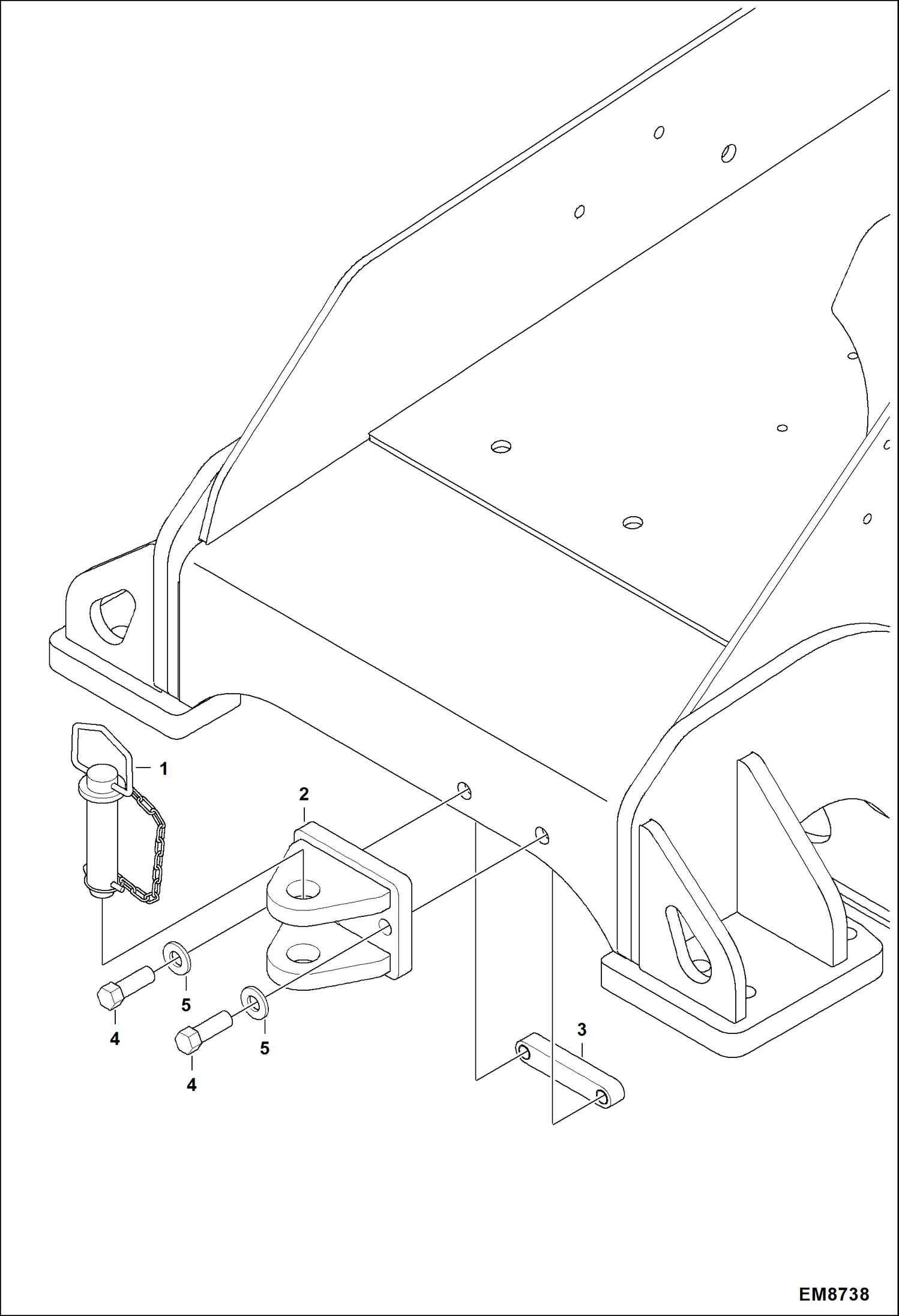 1
2
5
4
5
4
3
EM8738