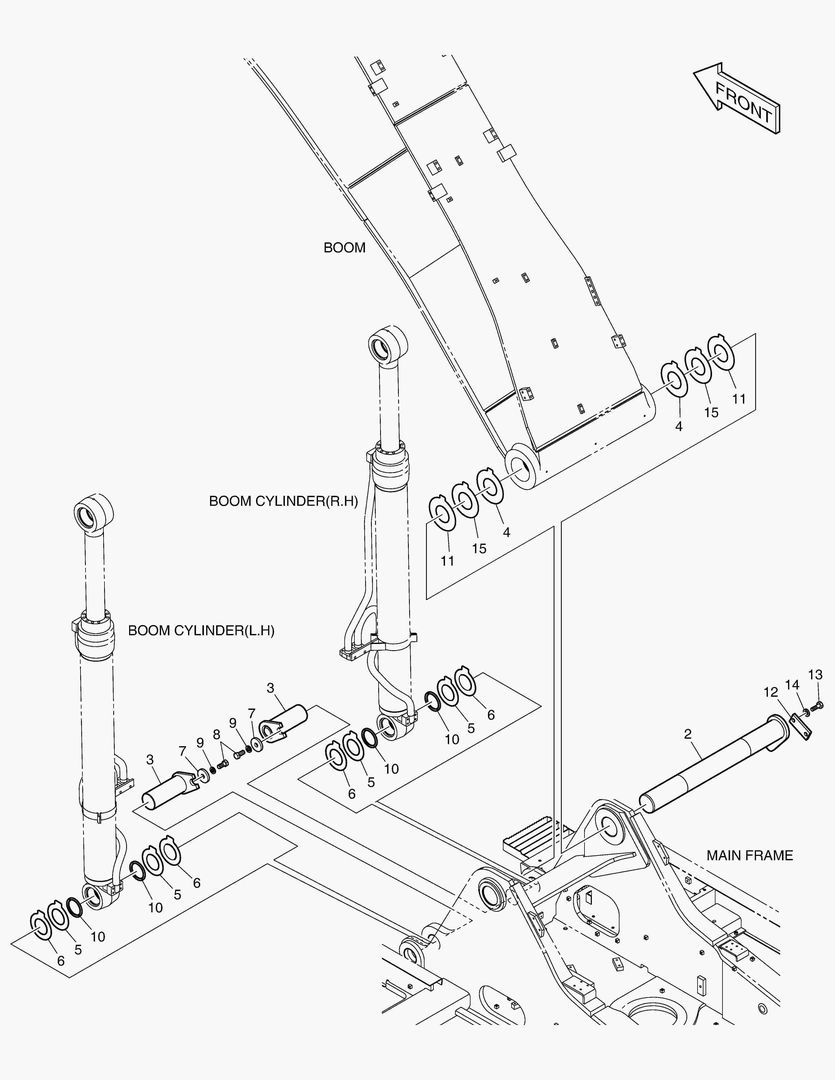 FRONT

BOOM

4 15 11

BOOM CYLINDER(R.H)

11 15 4

BOOM CYLINDER(L.H)

3

7 9 8 9 7

3

10 5 6

6 5 10

13 14 12

2

MAIN FRAME

10 5 6

6 5 10