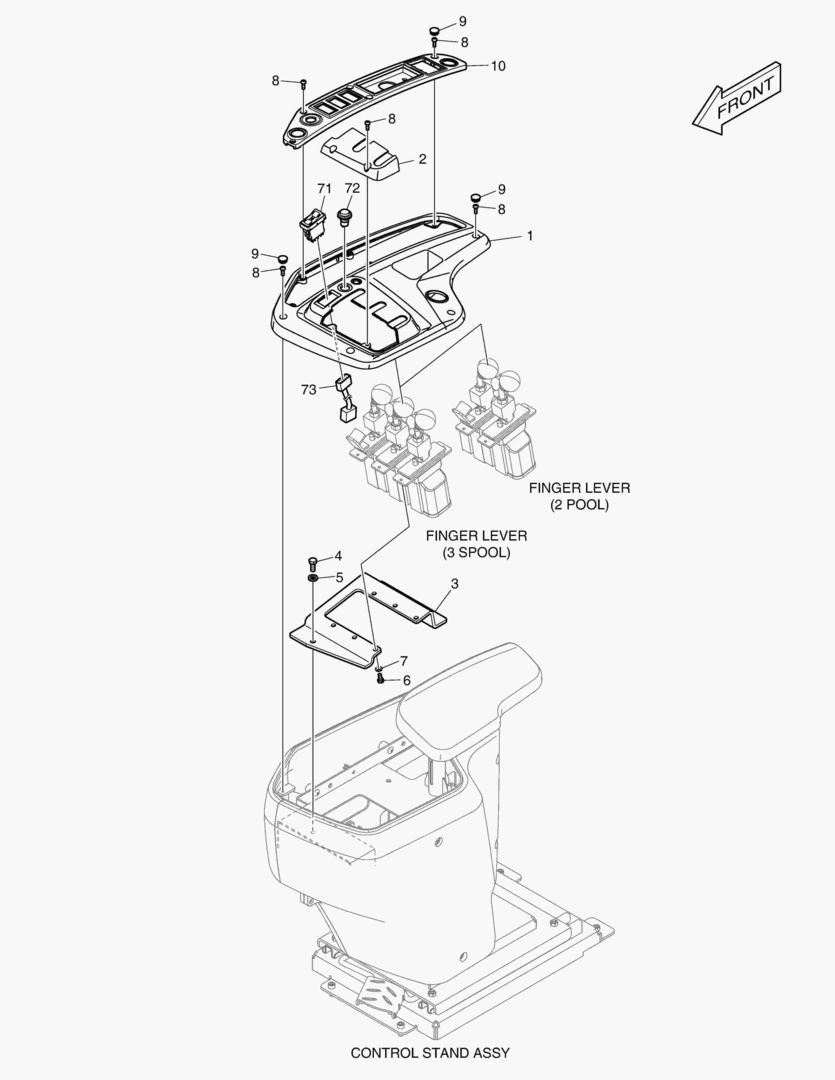 9
8
10
FRONT
8
8
2
71
72
9
8
1
9
8
73
FINGER LEVER
(2 POOL)
FINGER LEVER
(3 SPOOL)
4
5
3
7
6
CONTROL STAND ASSY