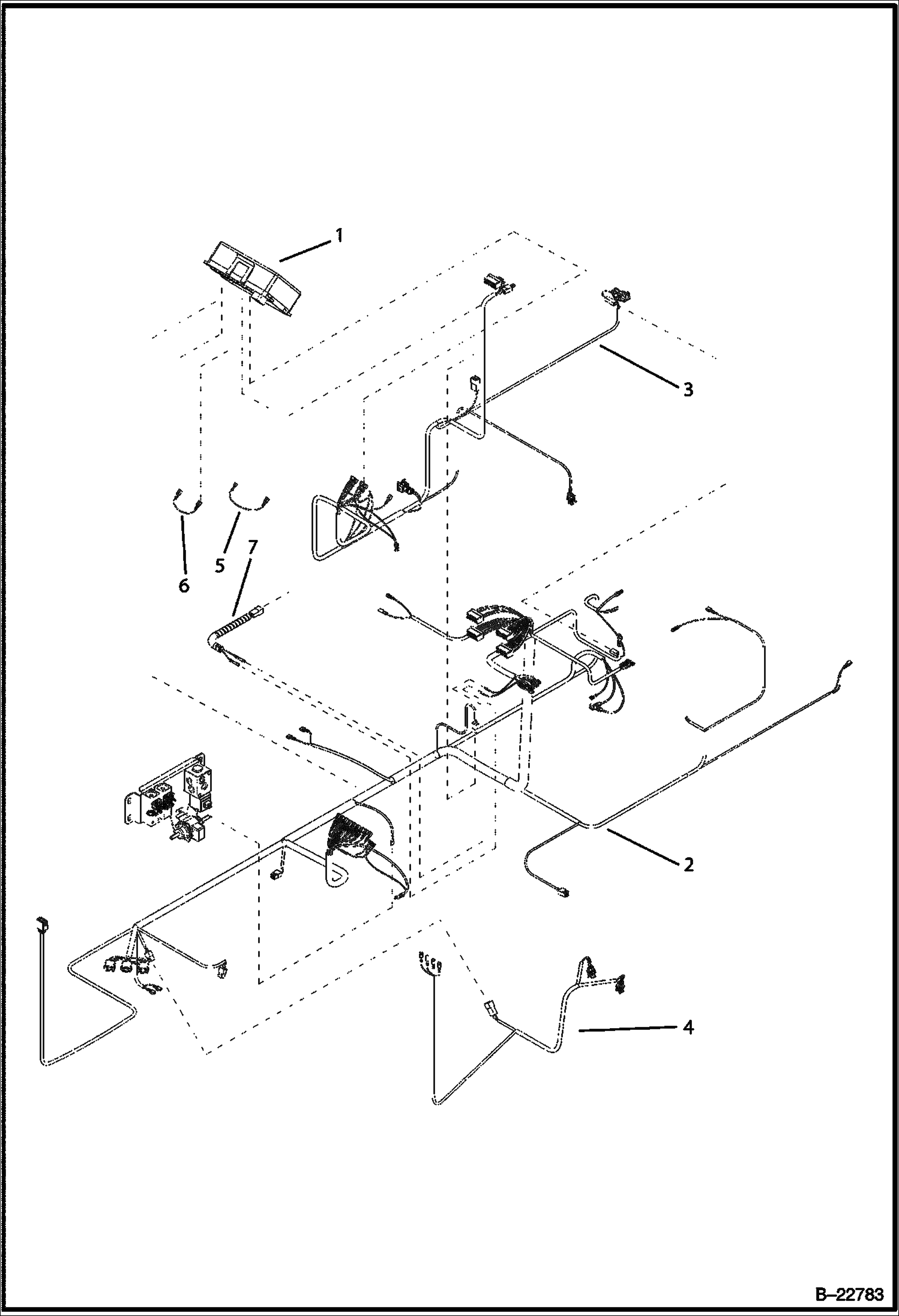 1

3

6

5

7

2

4

B–22783