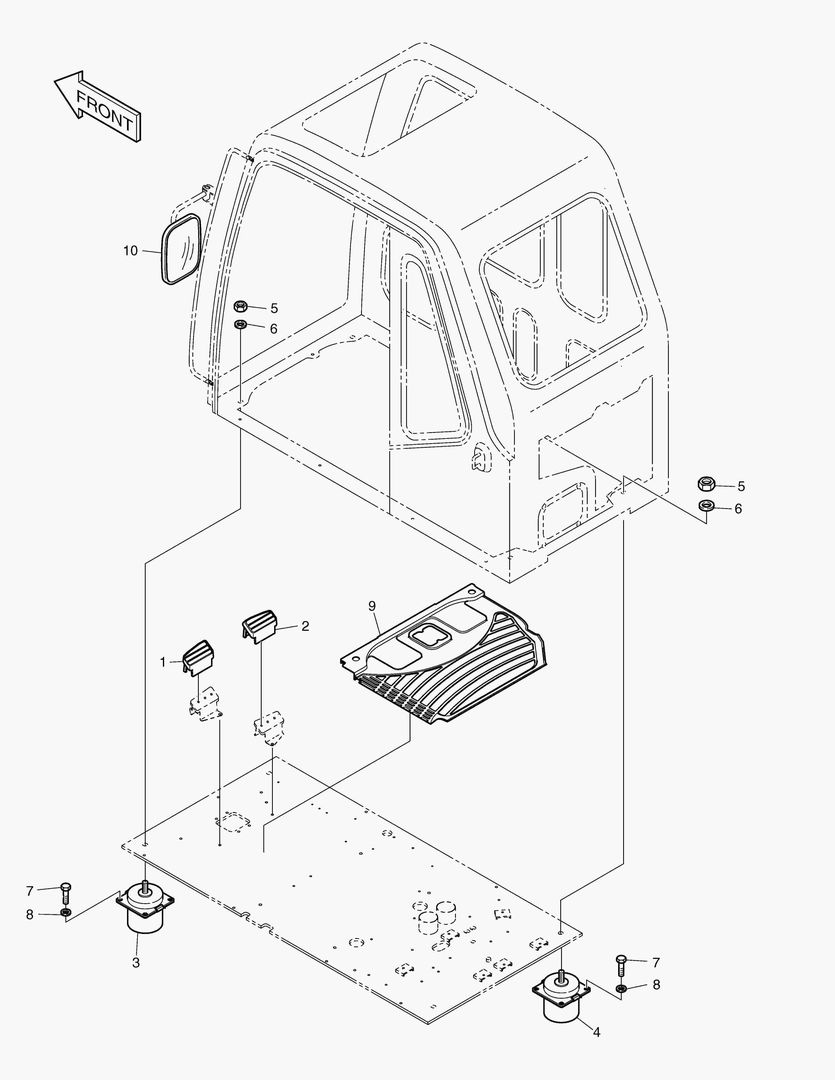 FRONT

10

5

6

5

6

9

2

1

7

8

3

7

8

4