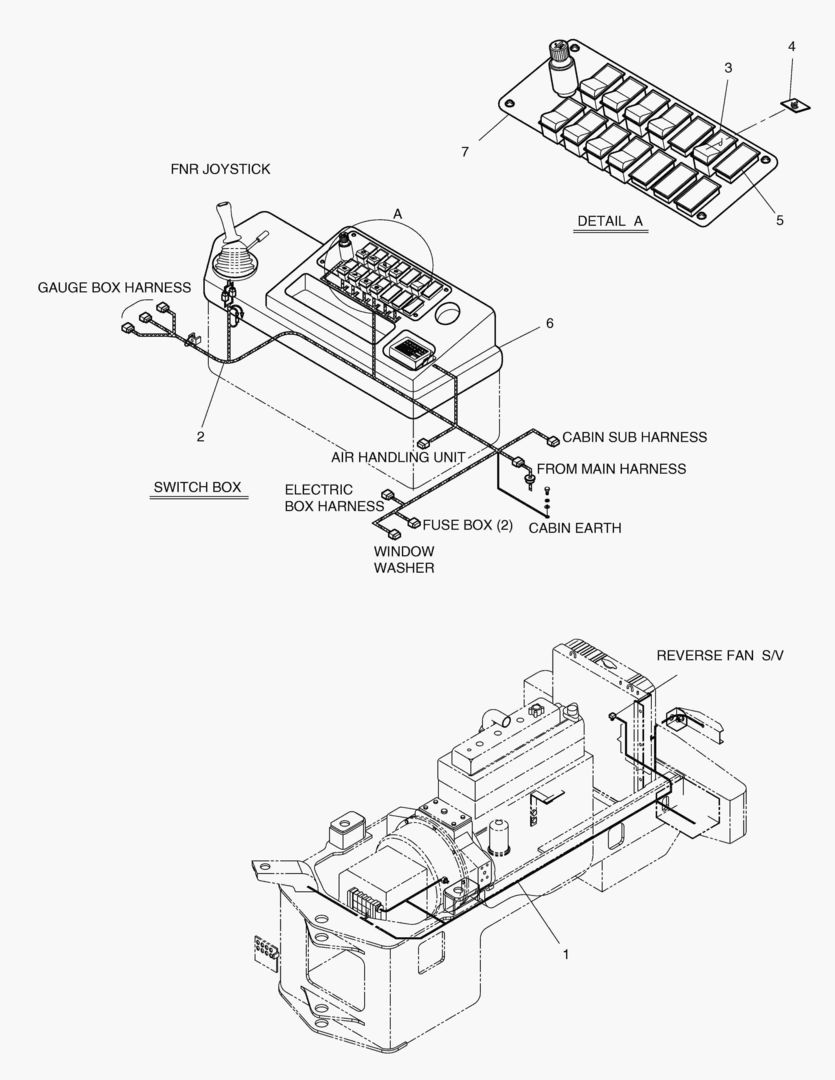 4
3
7
DETAIL A
5
FNR JOYSTICK
A
GAUGE BOX HARNESS
6
2
CABIN SUB HARNESS
AIR HANDLING UNIT
FROM MAIN HARNESS
SWITCH BOX
ELECTRIC
BOX HARNESS
FUSE BOX (2)
CABIN EARTH
WINDOW
WASHER
REVERSE FAN S/V
1