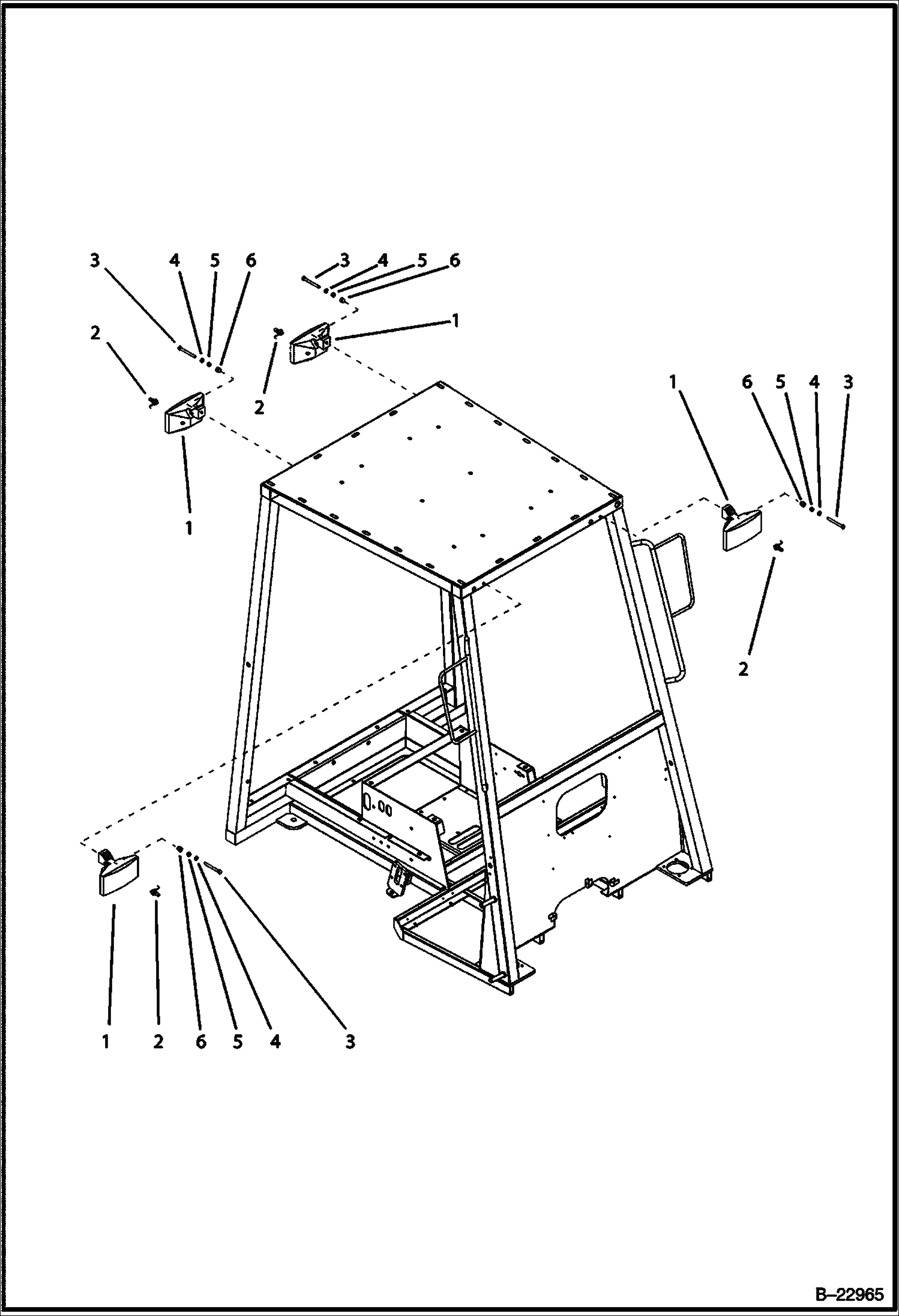 3 4 5 6
3 4 5 6
2
1
2
1
1
6 5 4 3
2
1 2 6 5 4 3
B–22965