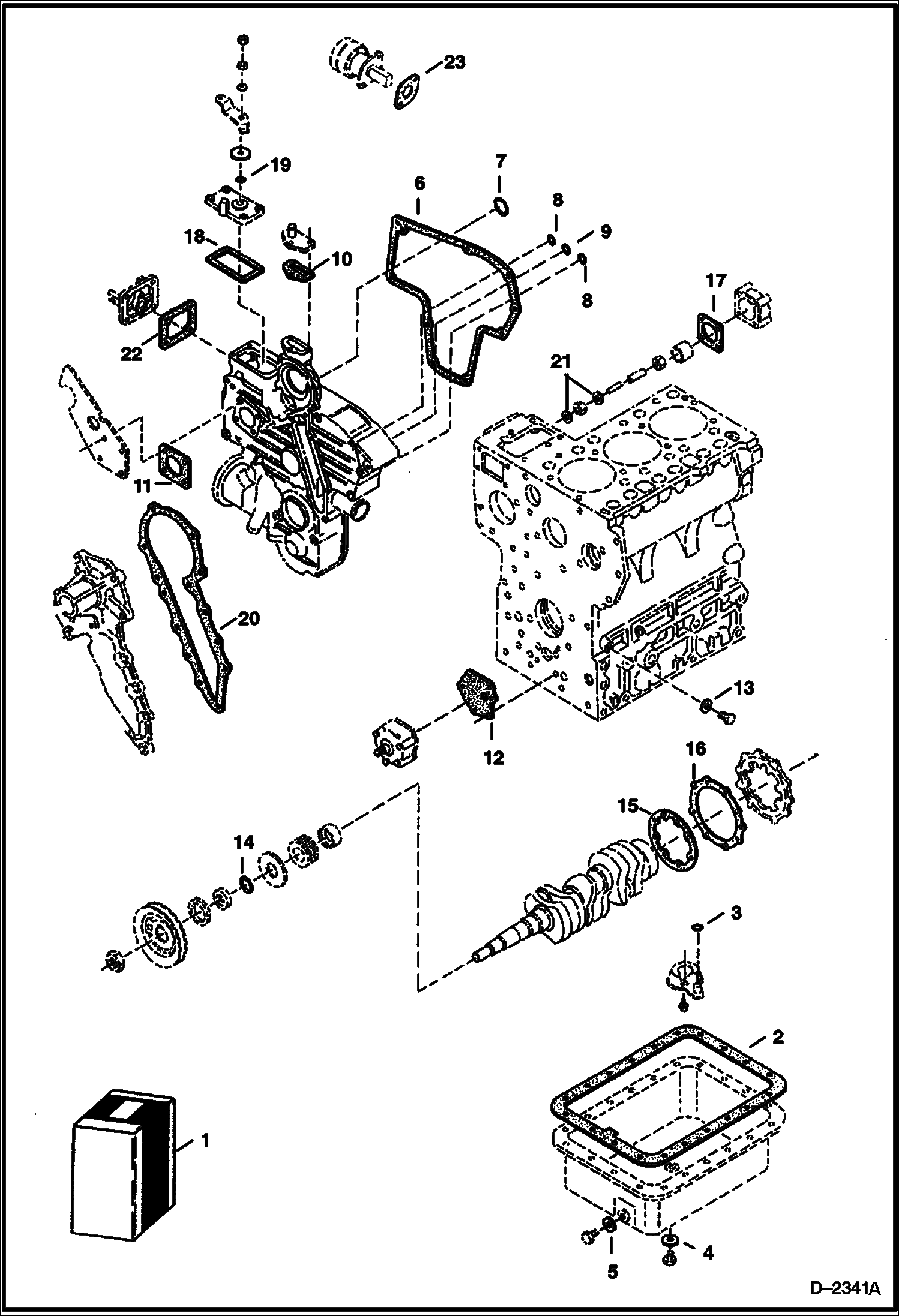 23
19
7
6
8
9
18
10
8
17
22
21
11
20
13
12
16
15
14
3
2
1
4
5
D–2341A