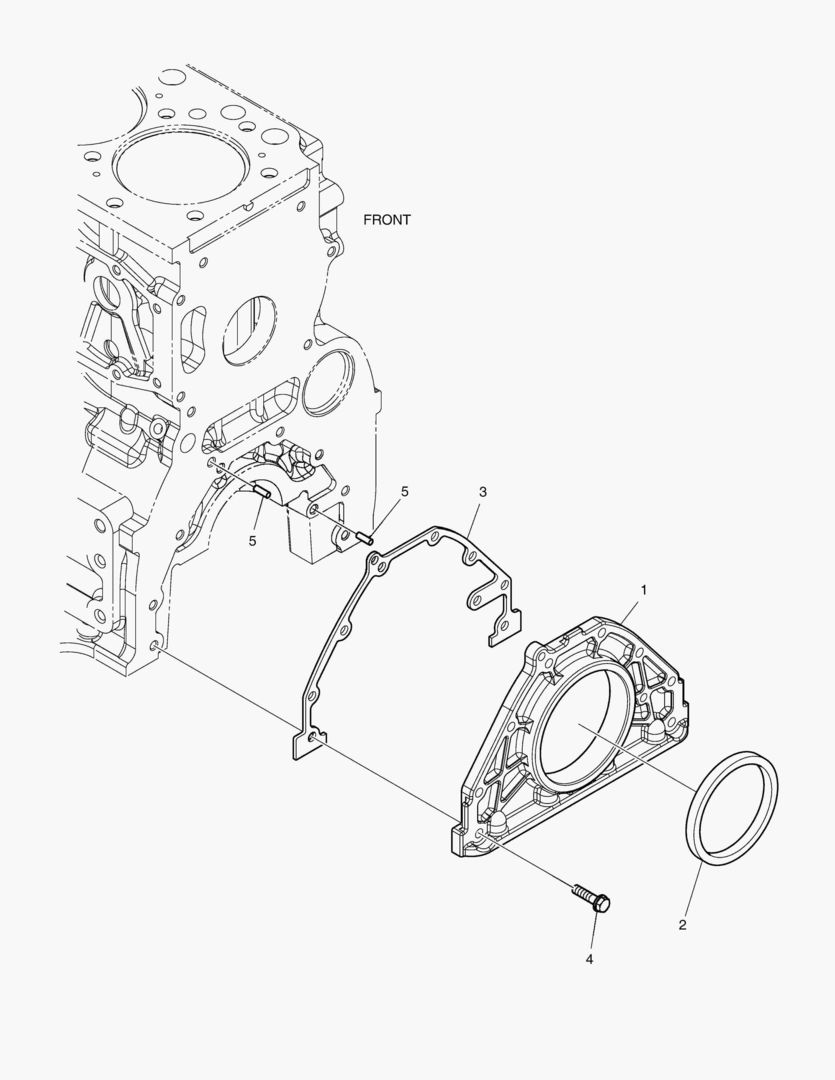 FRONT

5

3

5

1

2

4