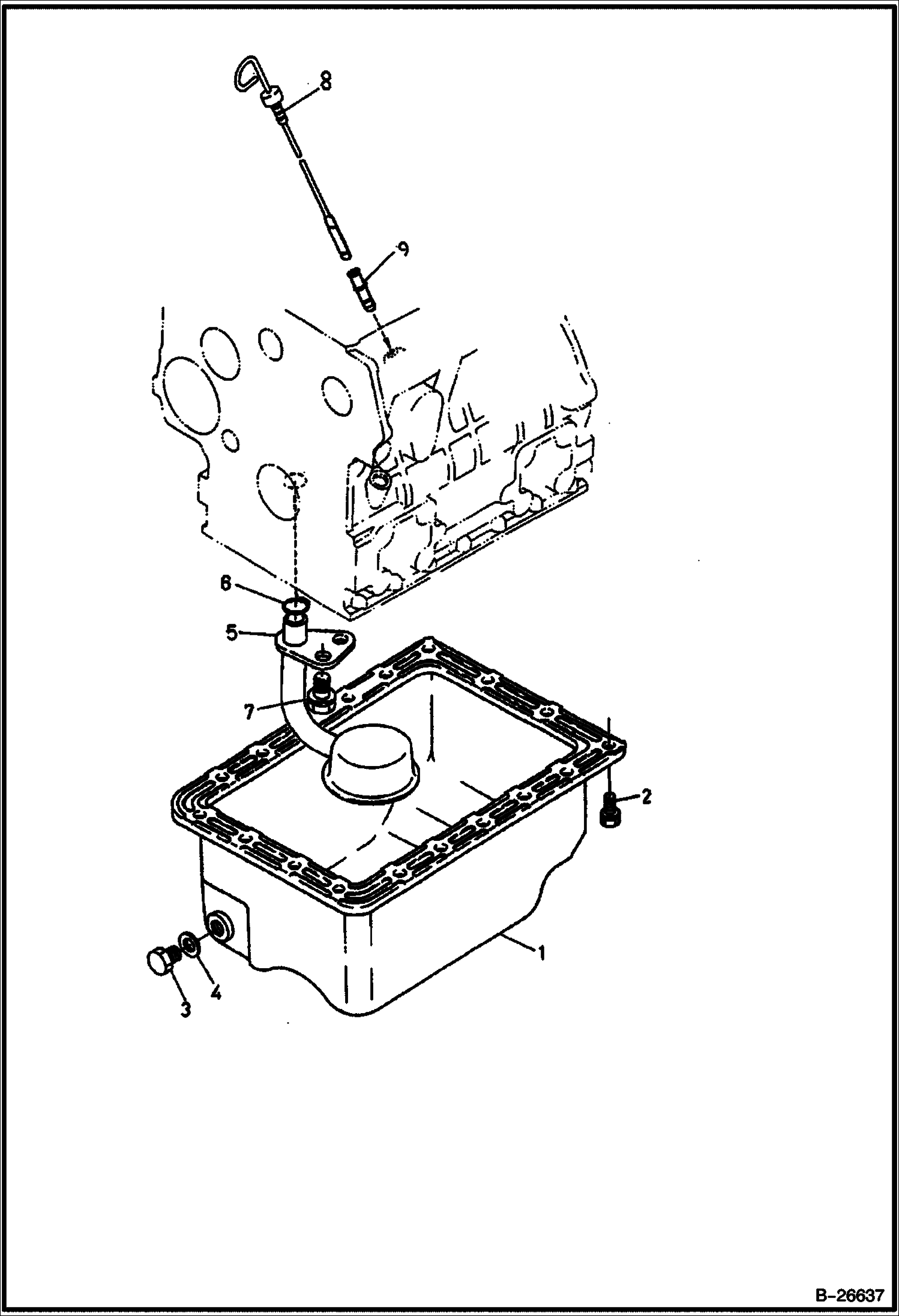 8
9
6
5
7
2
1
3
4
B-26637