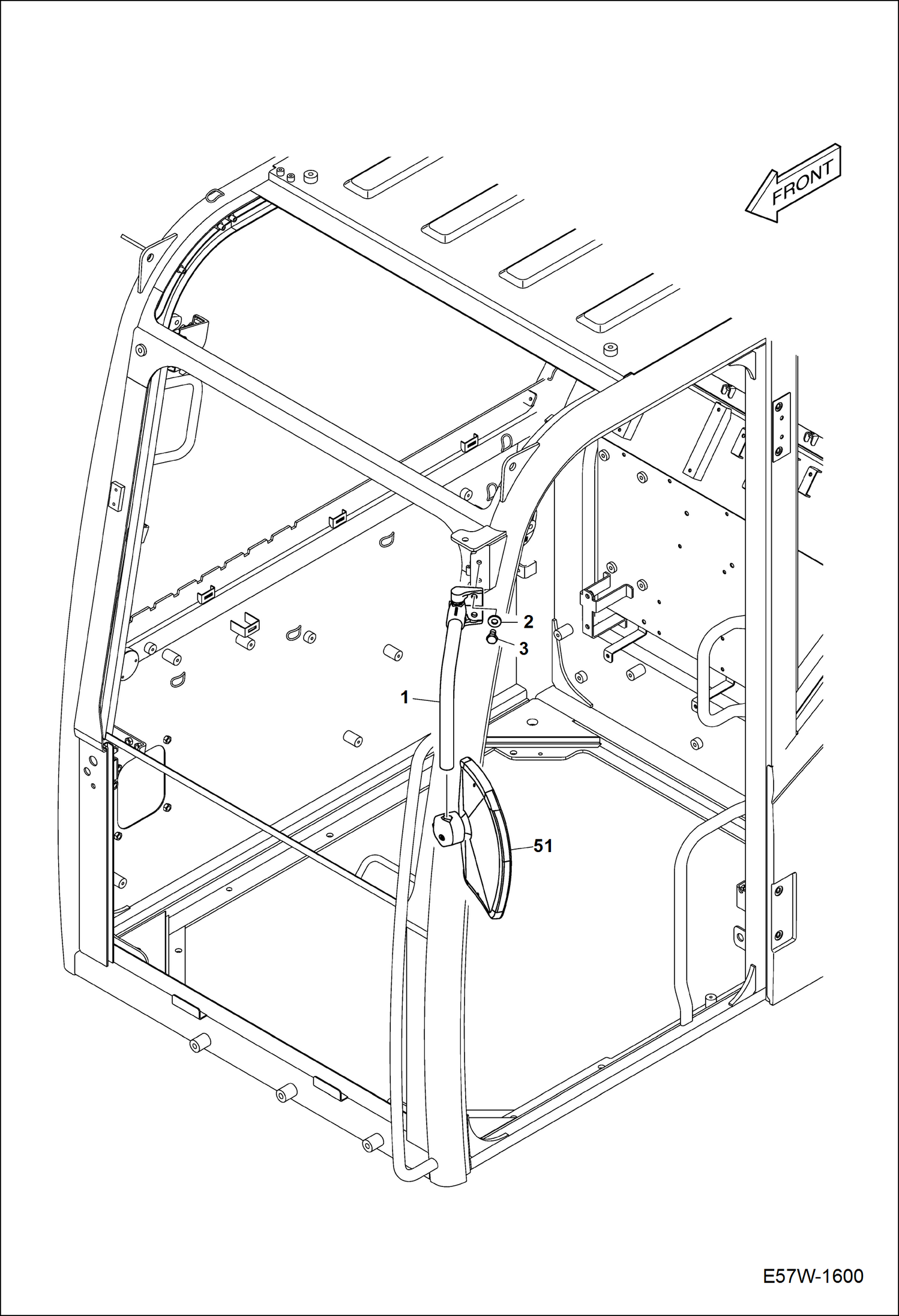 FRONT

2

3

1

51

E57W-1600