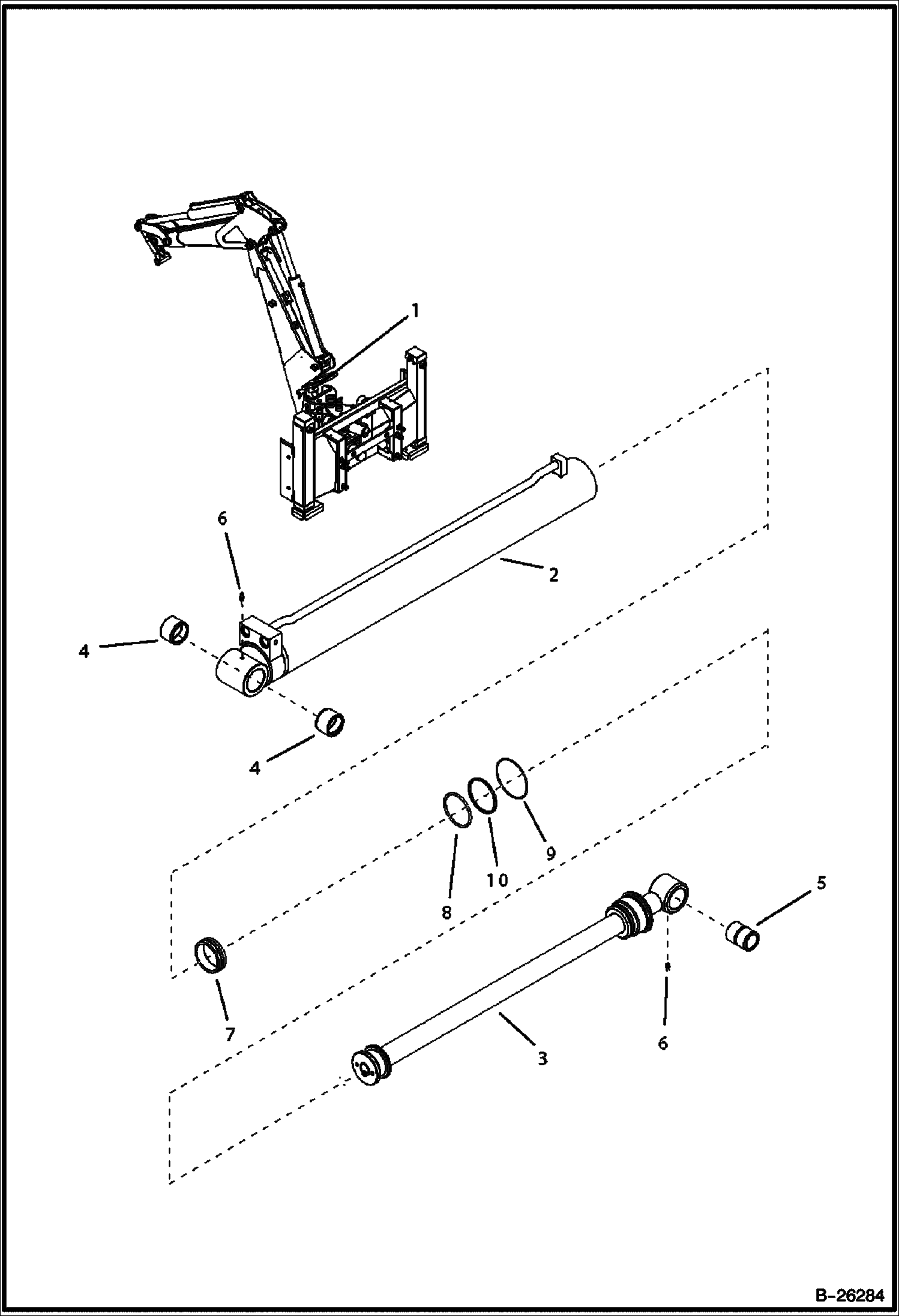 1
6
2
4
4
9
10
8
5
7
6
3
B-26284