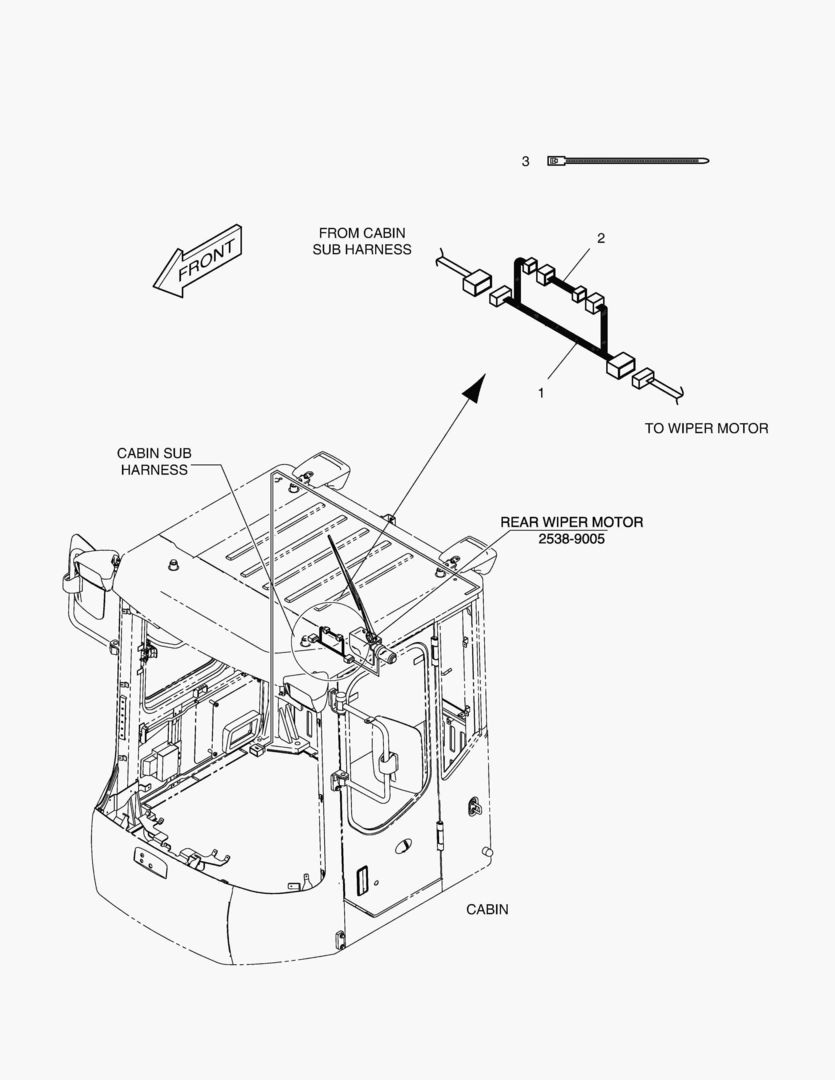 3

FRONT

FROM CABIN SUB HARNESS

2

1

TO WIPER MOTOR

CABIN SUB HARNESS

REAR WIPER MOTOR
2538-9005

CABIN