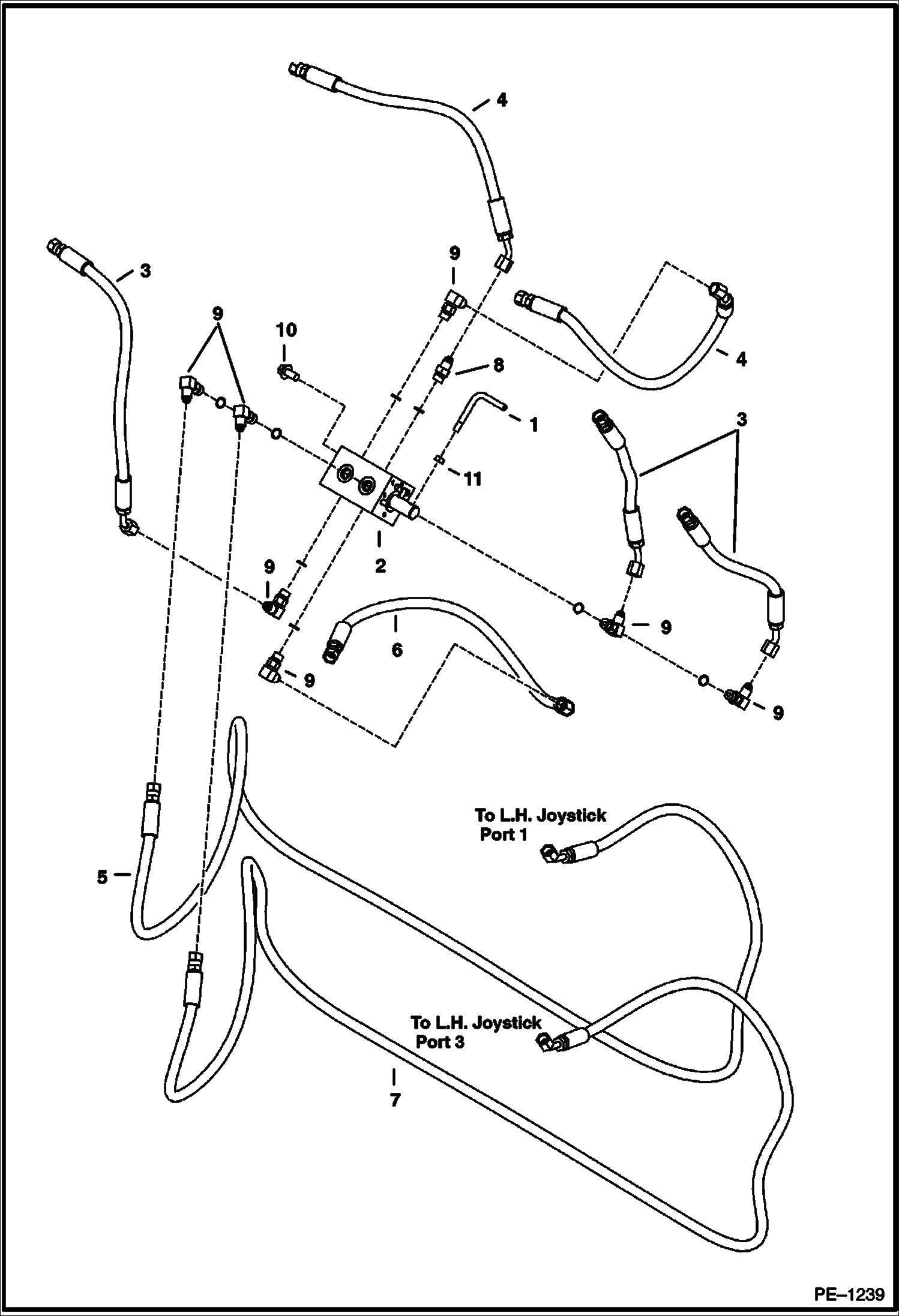 4

3

9

9

10

8

4

1

3

11

2

9

9

6

9

9

To L.H. Joystick Port 1

5

To L.H. Joystick Port 3

7

PE–1239