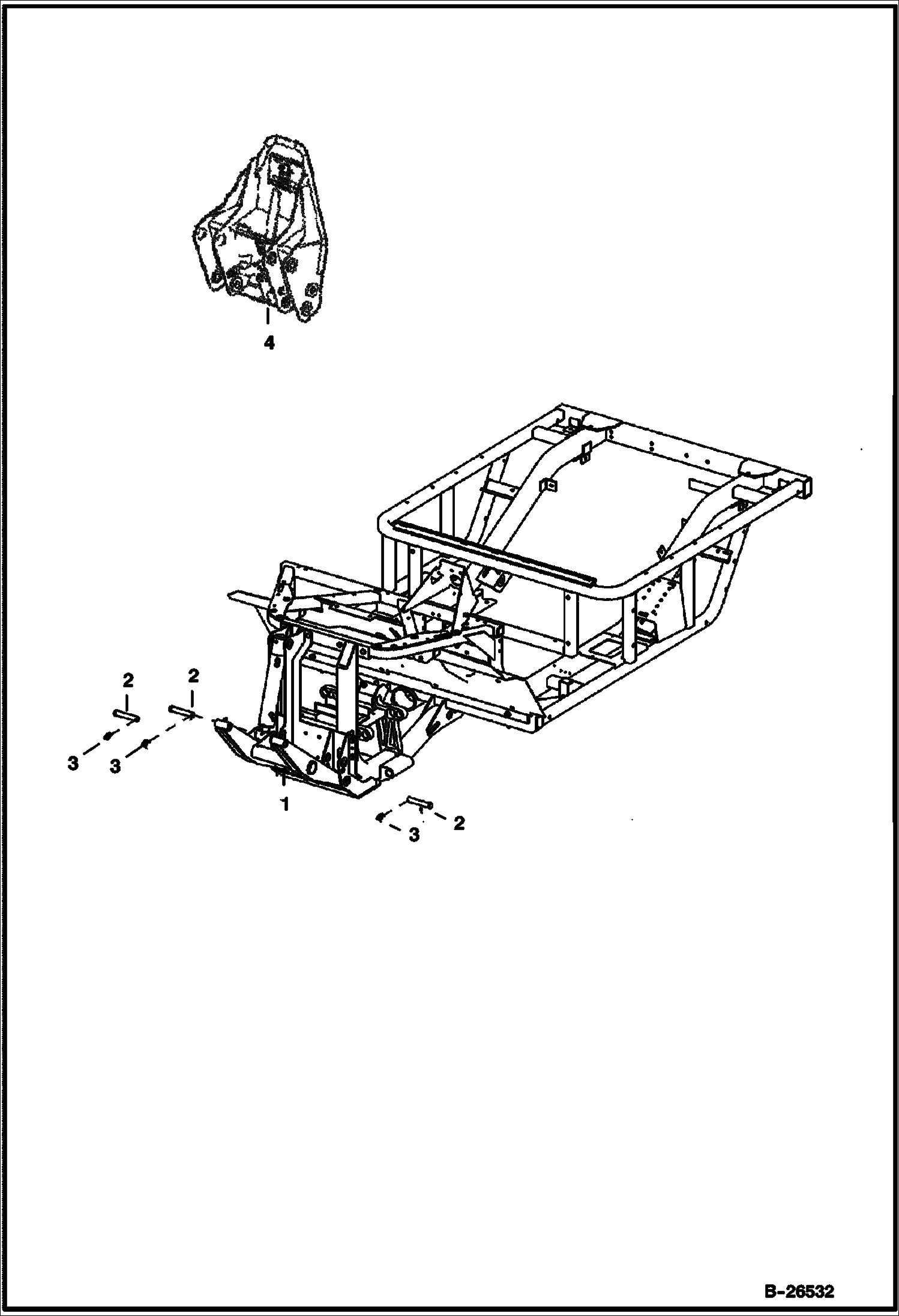 4

2
2
3
3
1
2
3

B-26532