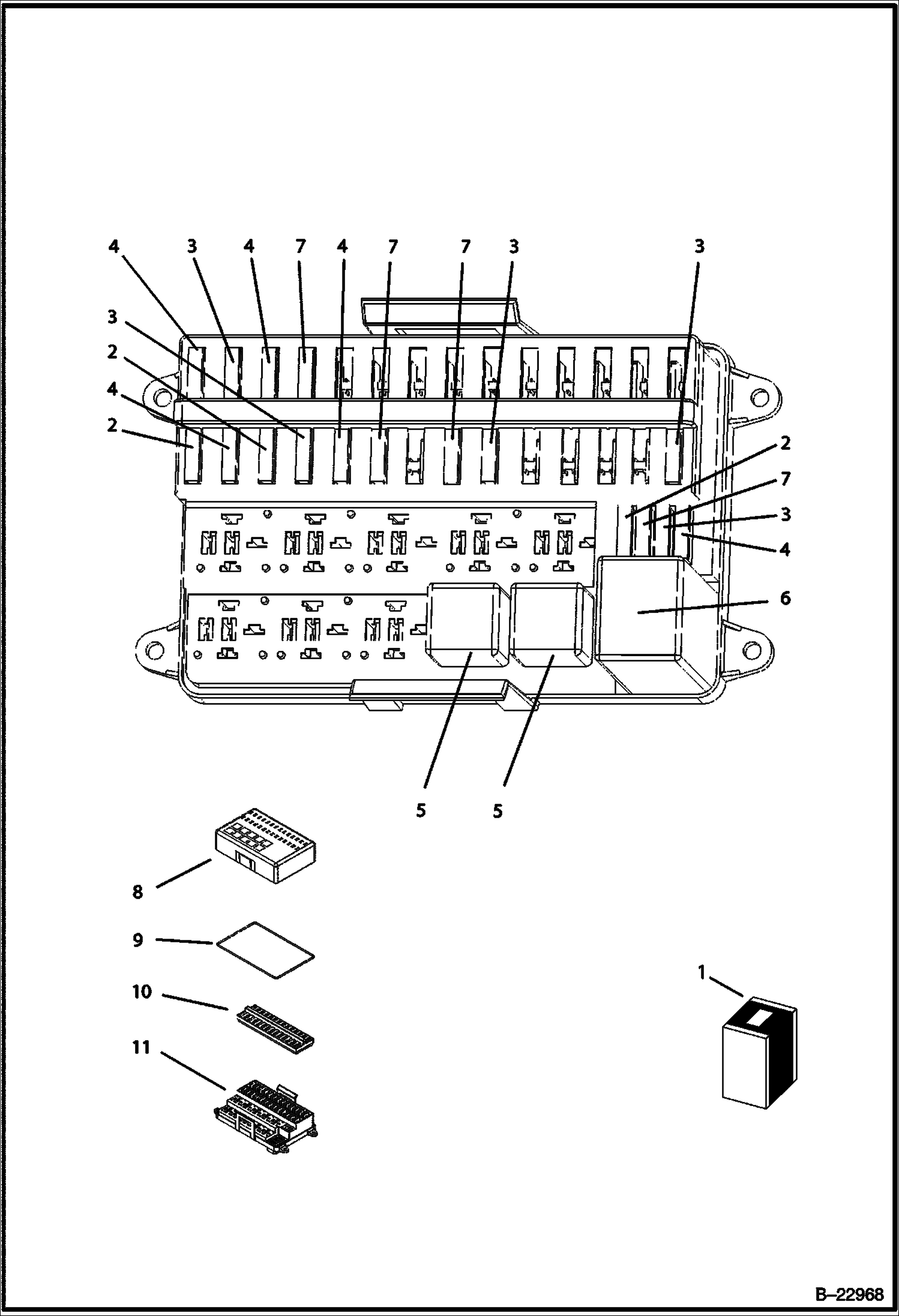 4 3 4 7 4 7 7 3 3

3
2
4
2

2
7
3
4

6

5 5

8

9

10

11

1

B–22968