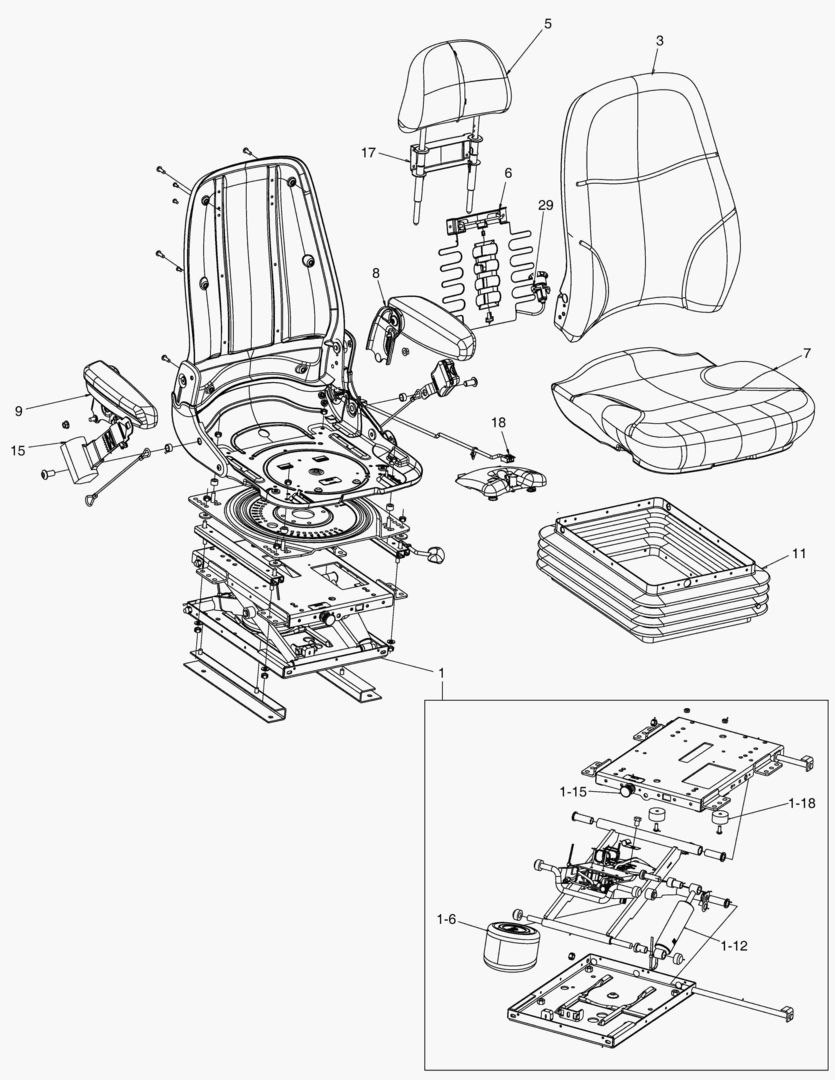 5
3
17
6
29
8
7
9
18
15
11
1
1-15
1-18
1-6
1-12