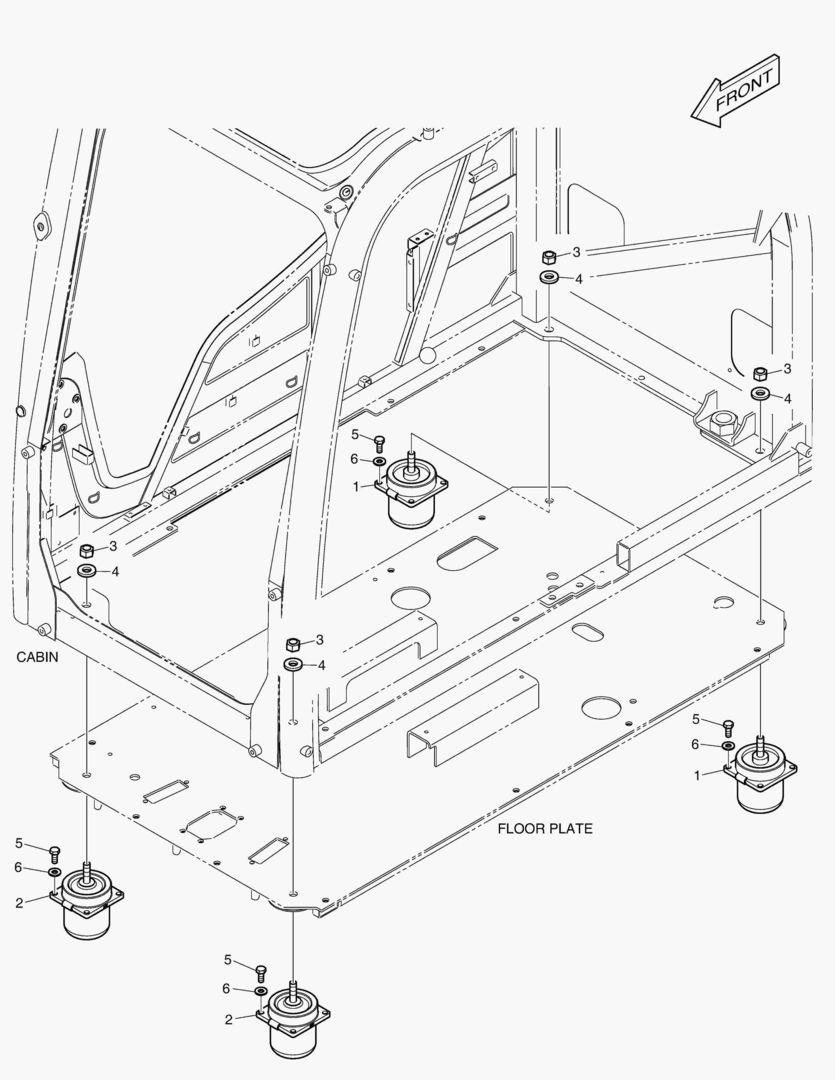 FRONT

3
4
3
4
5
6
1
3
4
3
4
CABIN
5
6
1
FLOOR PLATE
5
6
2
5
6
2