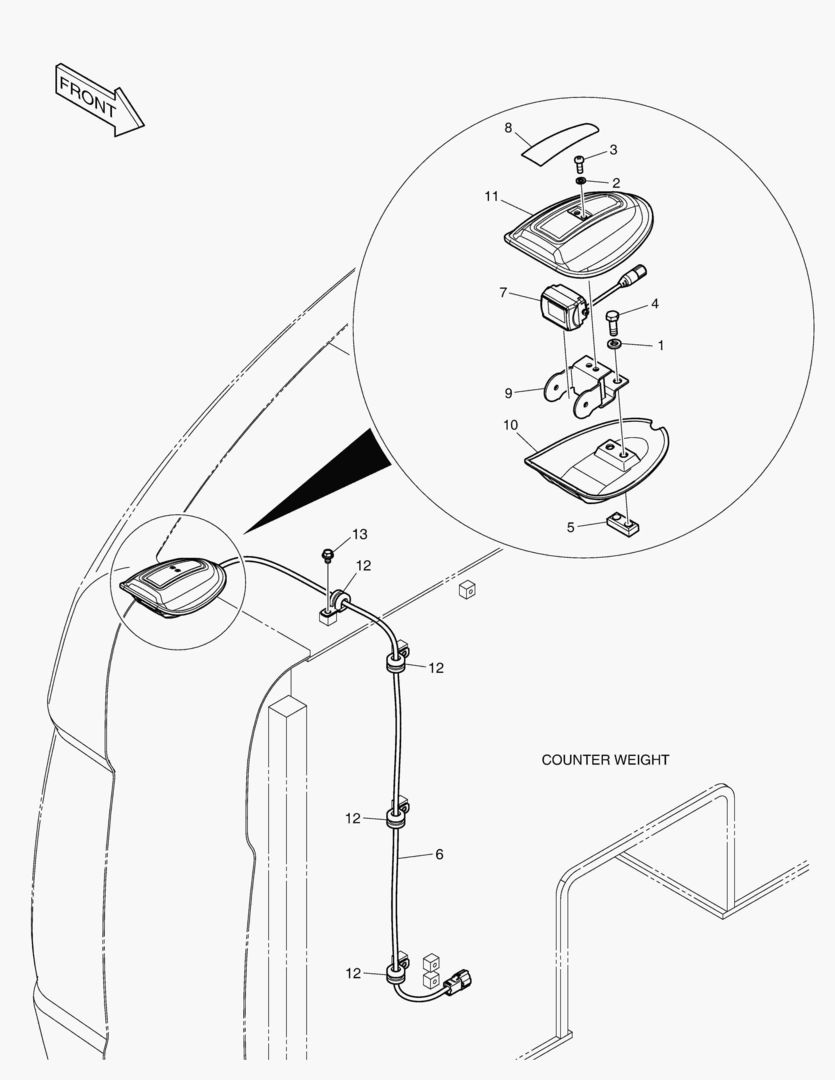 FRONT

8
3
2
11
7
4
1
9
10
5
13
12
12
COUNTER WEIGHT
12
6
12