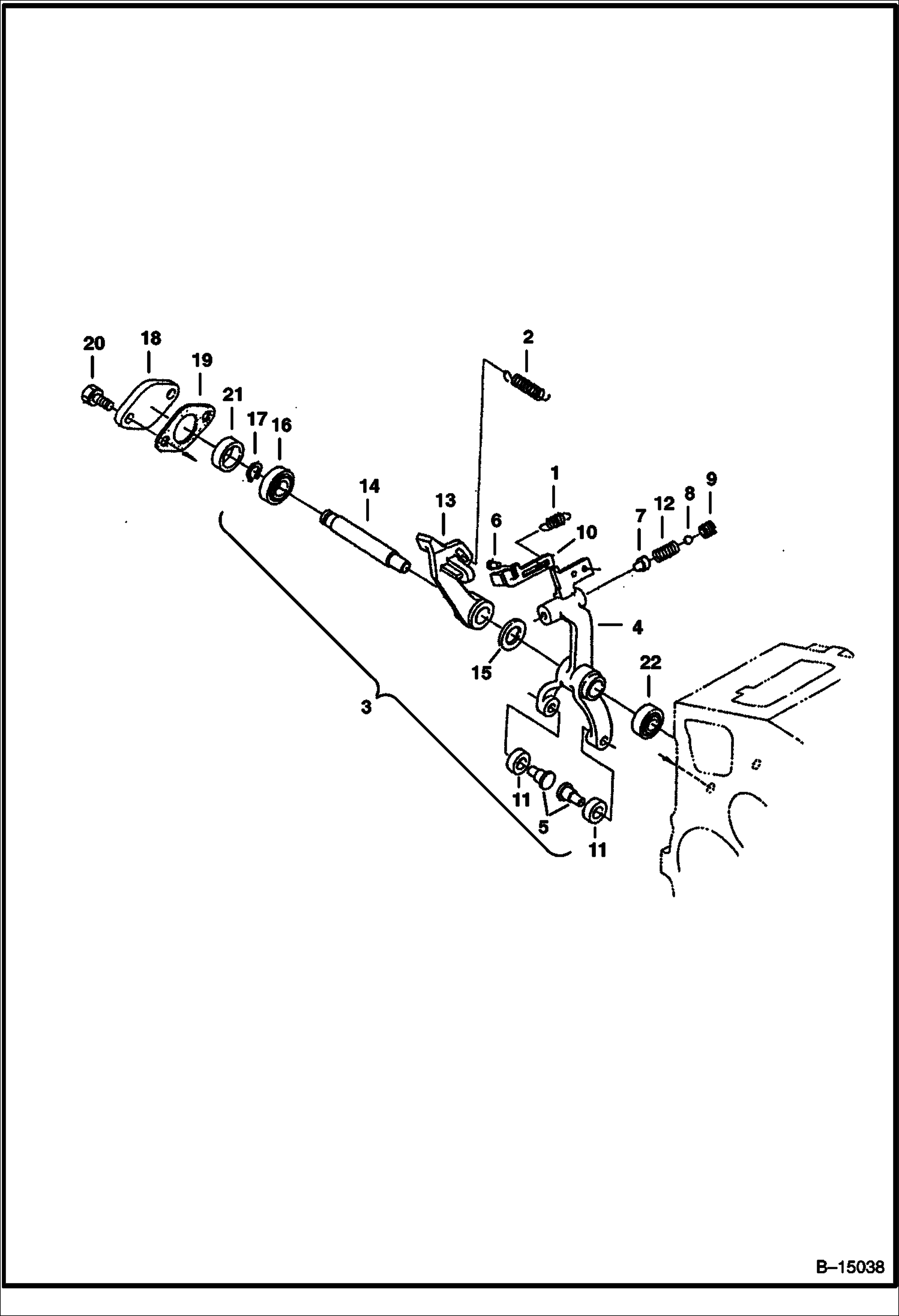 20
18
19
21
17
16
2
14
13
1
6
10
7
12
8
9
4
15
22
3
11
5
11
B–15038