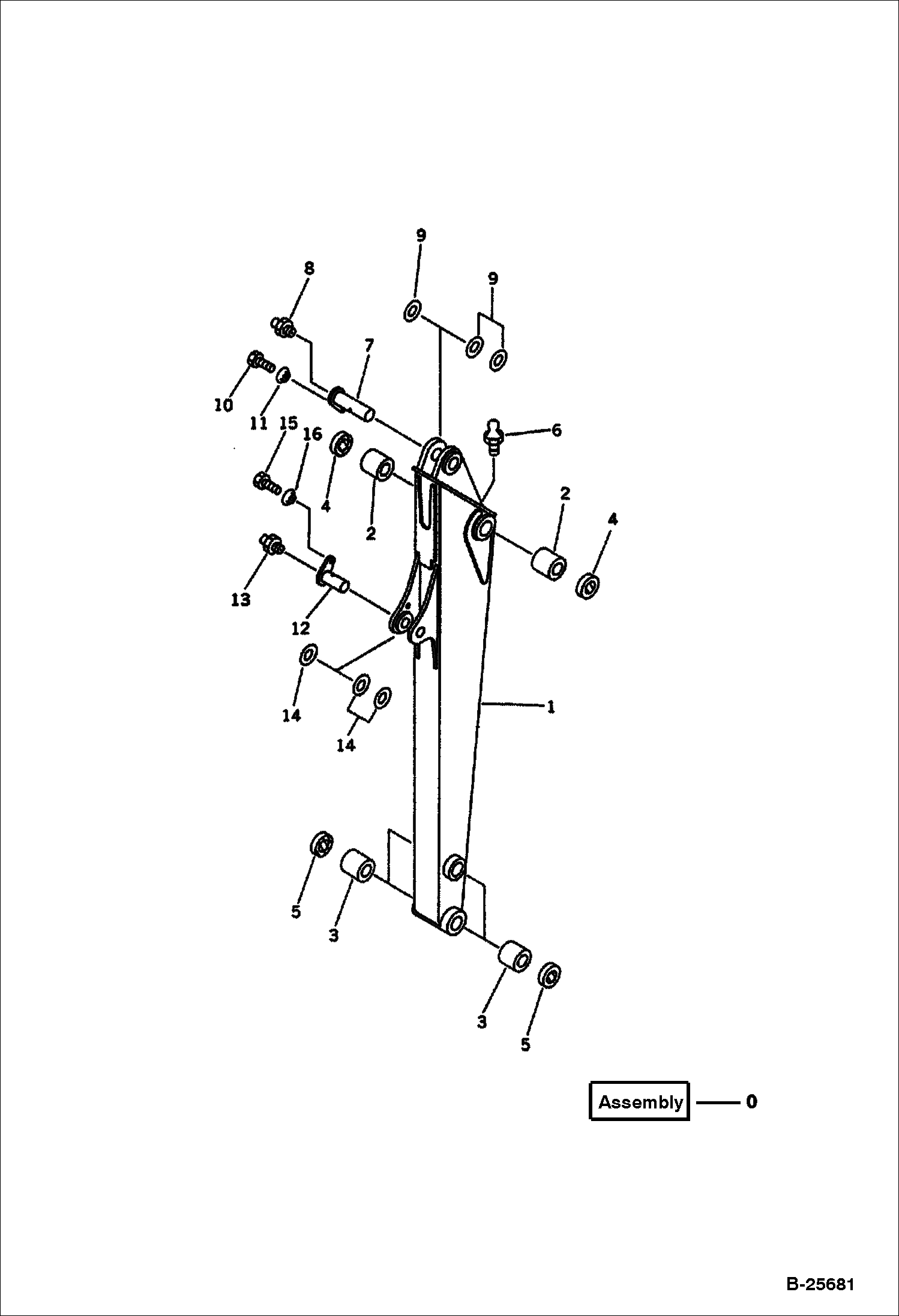 9
8
9
7
10
11
15
16
6
4
2
2
4
13
12
14
14
1
5
3
3
5
Assembly — 0
B-25681