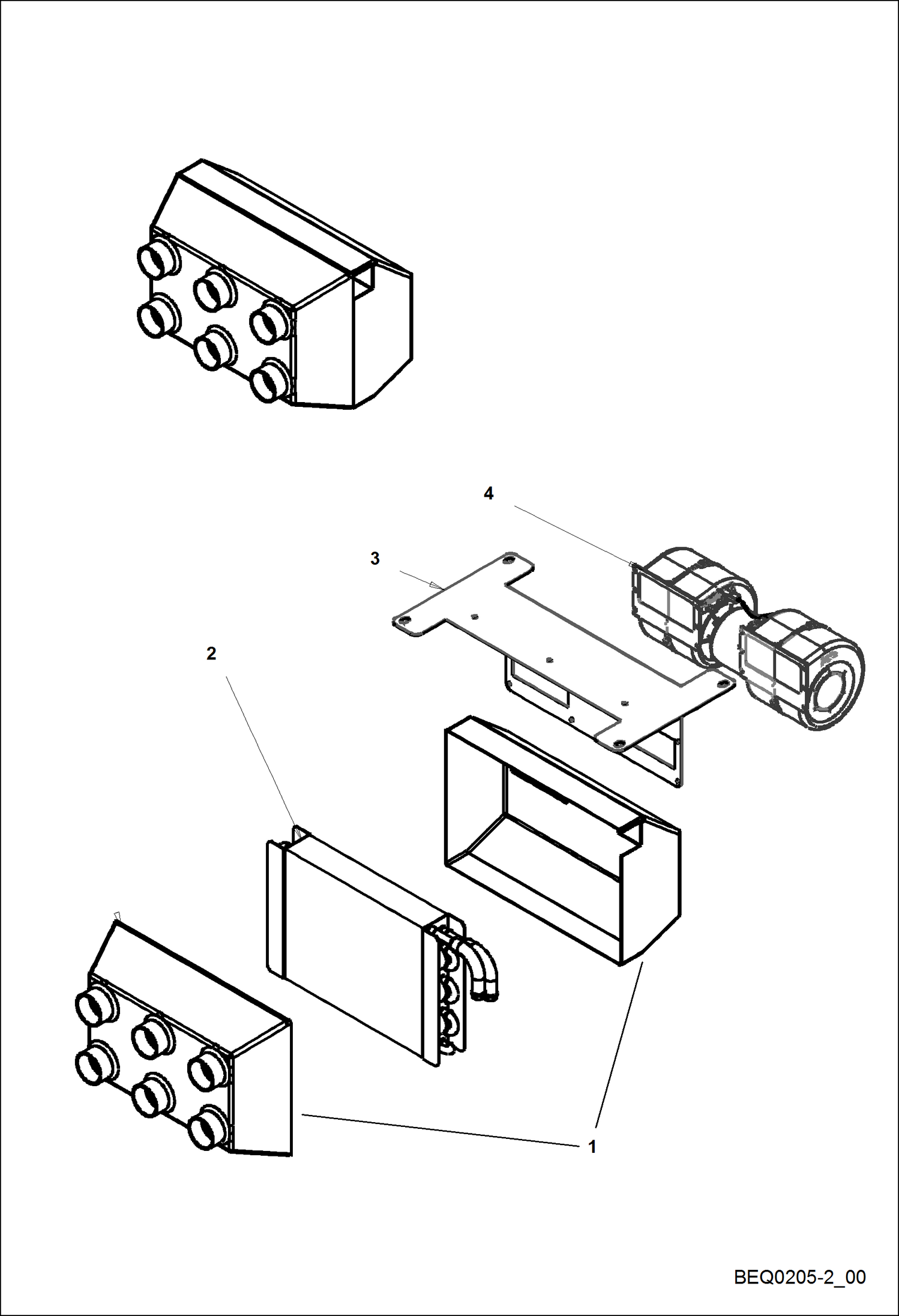 4

3

2

1

BEQ0205-2_00