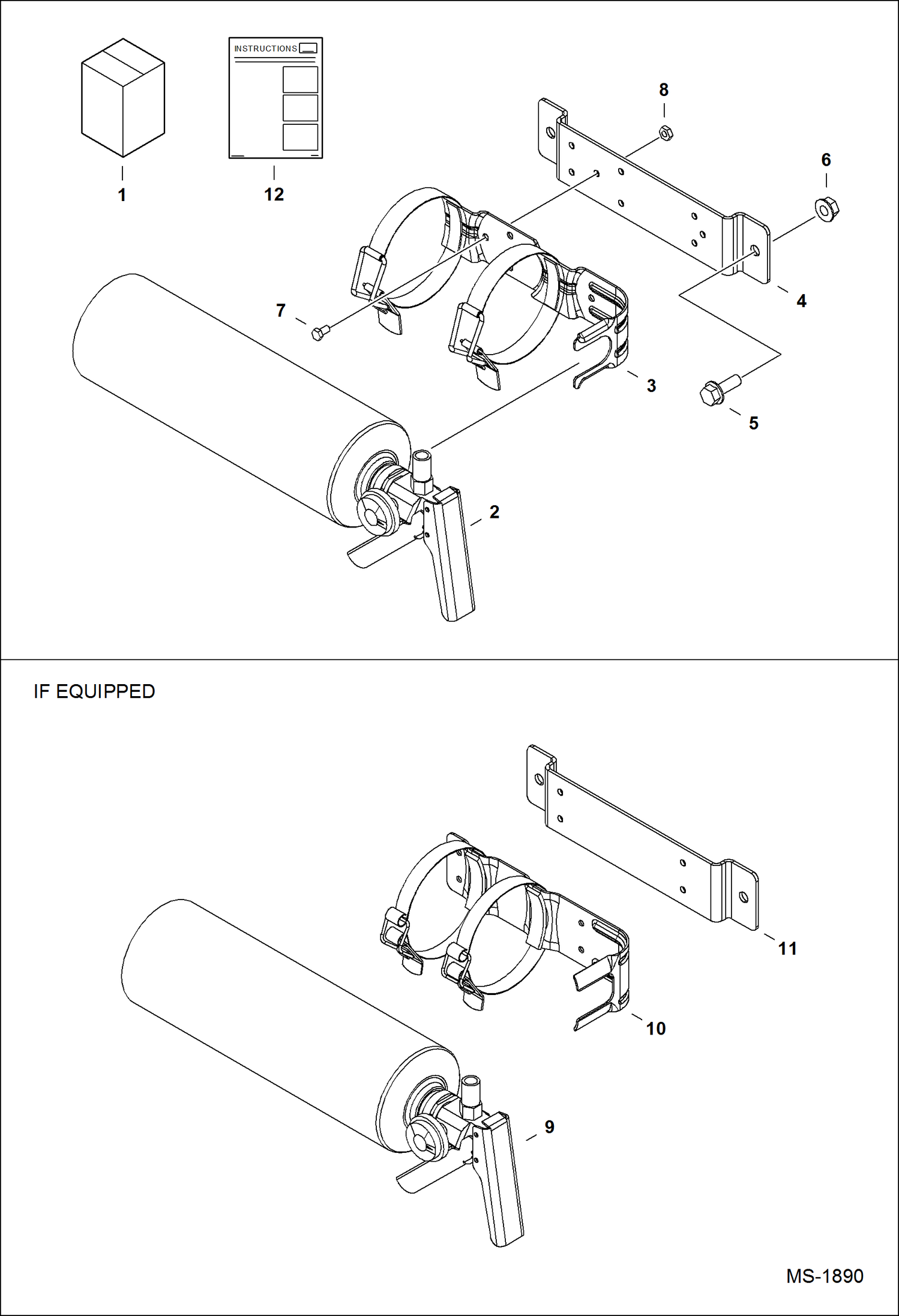 INSTRUCTIONS

1

12

8

6

4

7

3

5

2

IF EQUIPPED

11

10

9

MS-1890