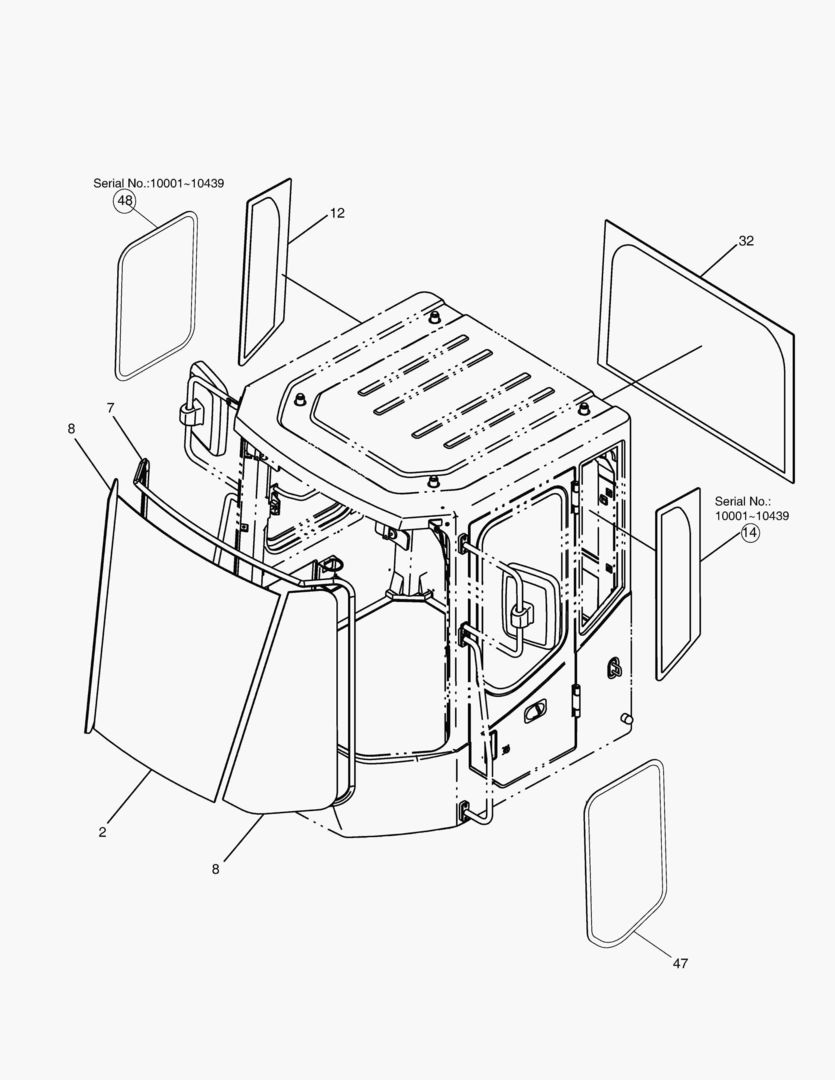 Serial No.:10001~10439
48
12
32
7
8
Serial No.:
10001~10439
14
2
8
47