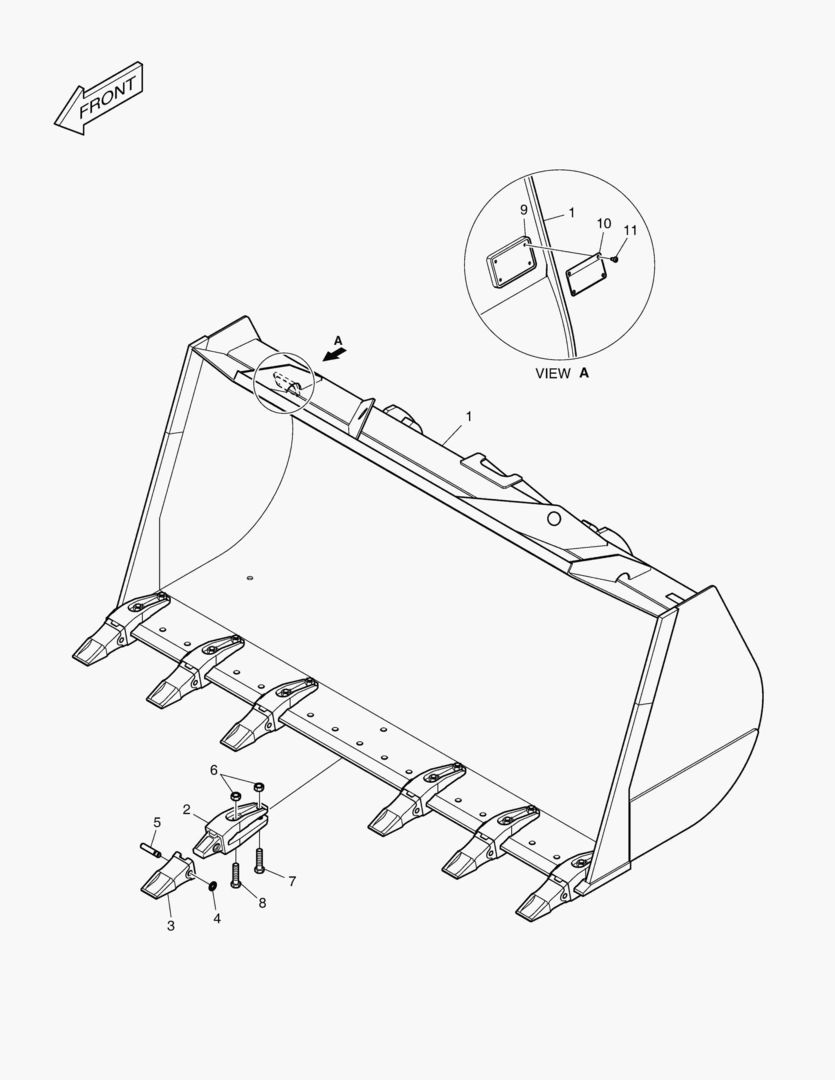 FRONT

9
1
10
11

VIEW A

A

1

6
2
5
7
8
3
4