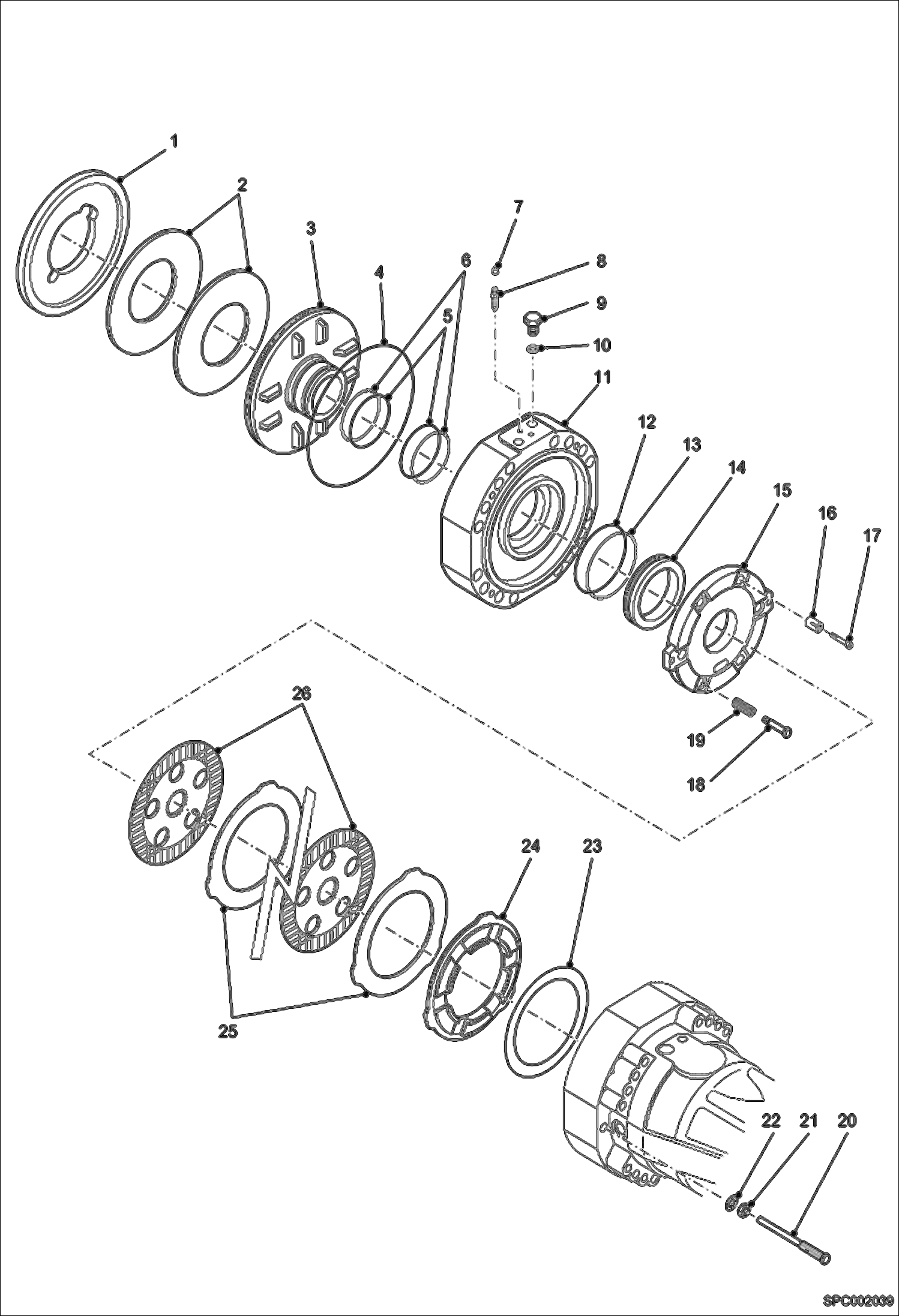 1
2
3
4
6
5
7
8
9
10
11
12
13
14
15
16
17
19
18
26
24
23
25
22
21
20
SPC002039