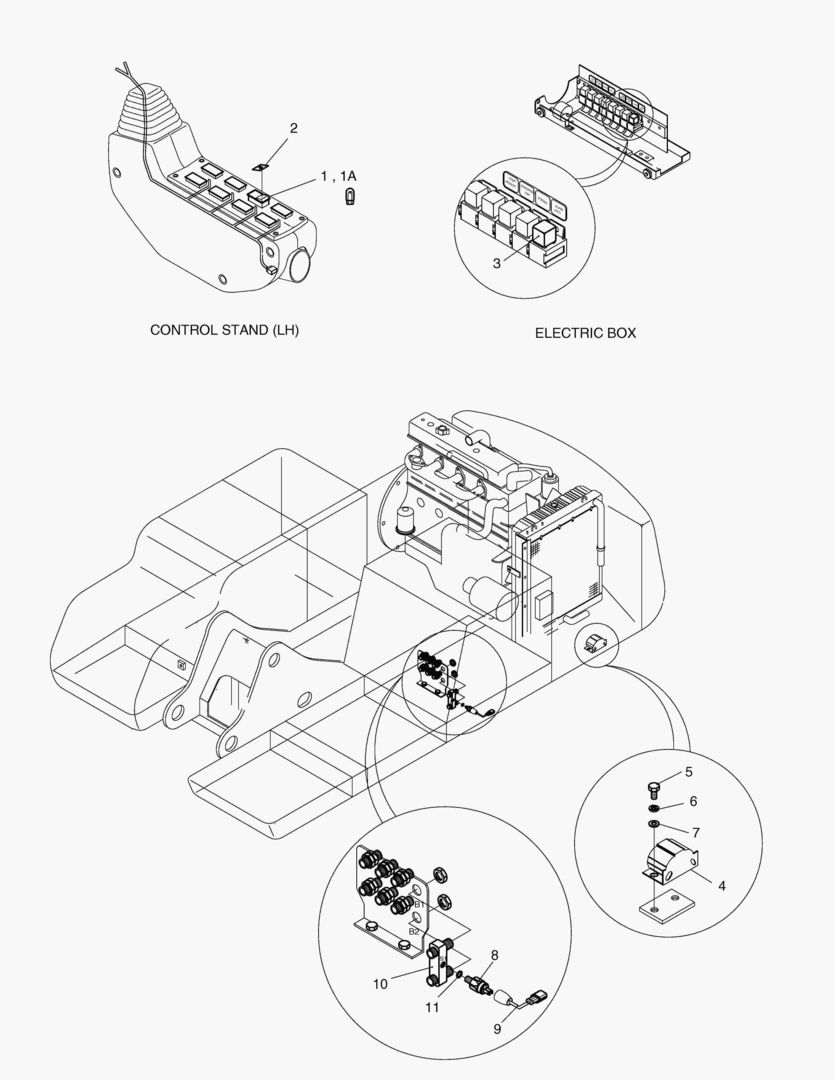 2

1 , 1A

3

CONTROL STAND (LH)

ELECTRIC BOX

5

6

7

4

B1

B2

8

10

11

9