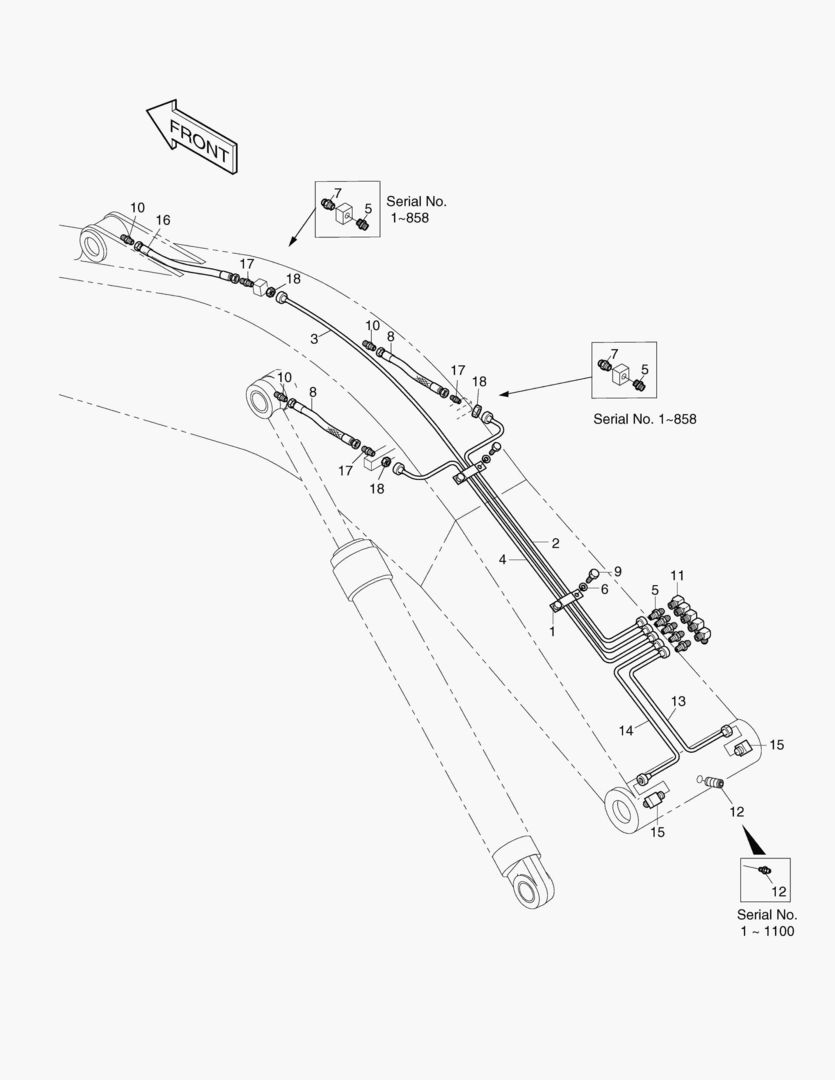 FRONT

7
5
Serial No. 1~858

10
16
17
18
3
10
8
17
18

7
5
Serial No. 1~858

10
8
17
18

2
4
9
6
1
5
11

13
14
15
12
15

12
Serial No. 1 ~ 1100