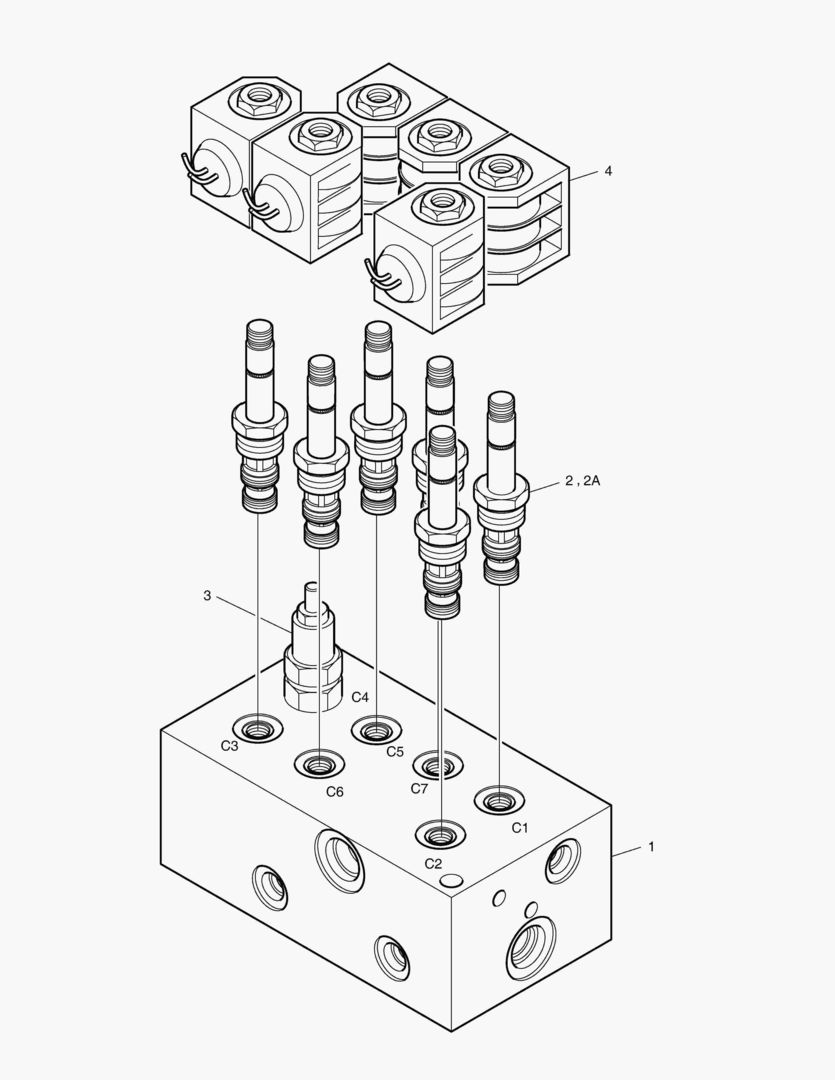 4

2 , 2A

3

C4

C3

C5

C6

C7

C1

C2

1