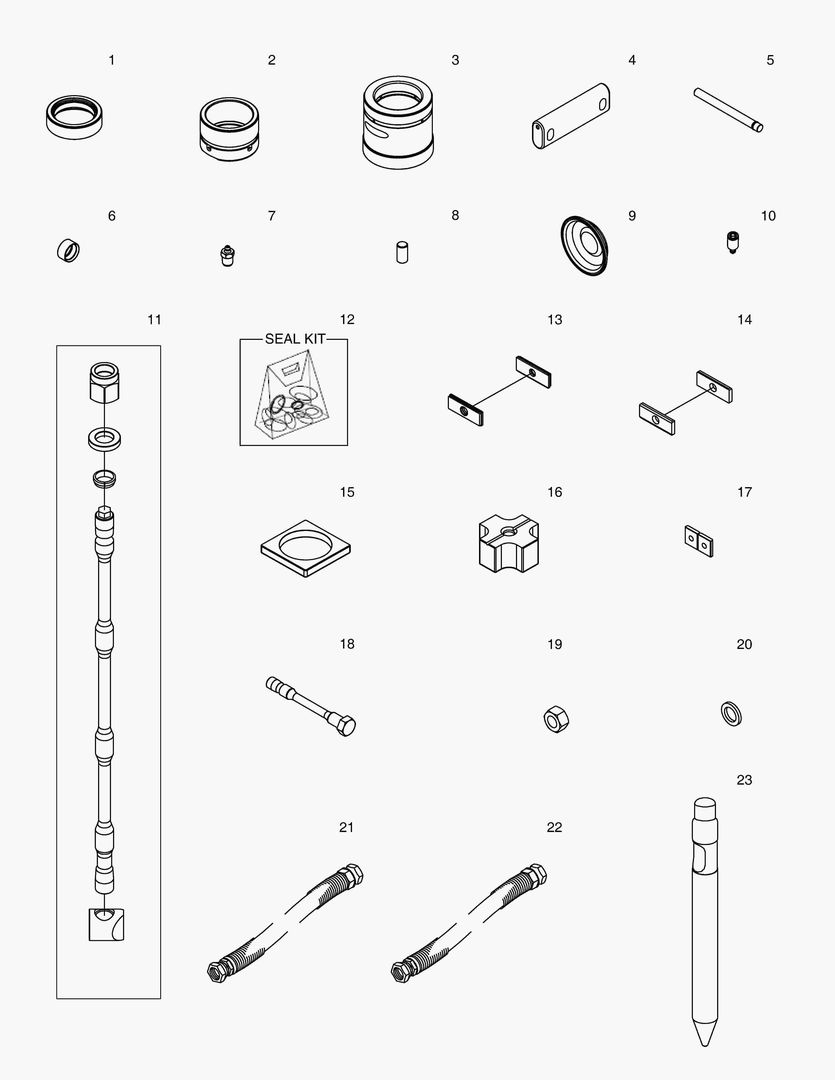 1
2
3
4
5
6
7
8
9
10
11
12
SEAL KIT
13
14
15
16
17
18
19
20
21
22
23