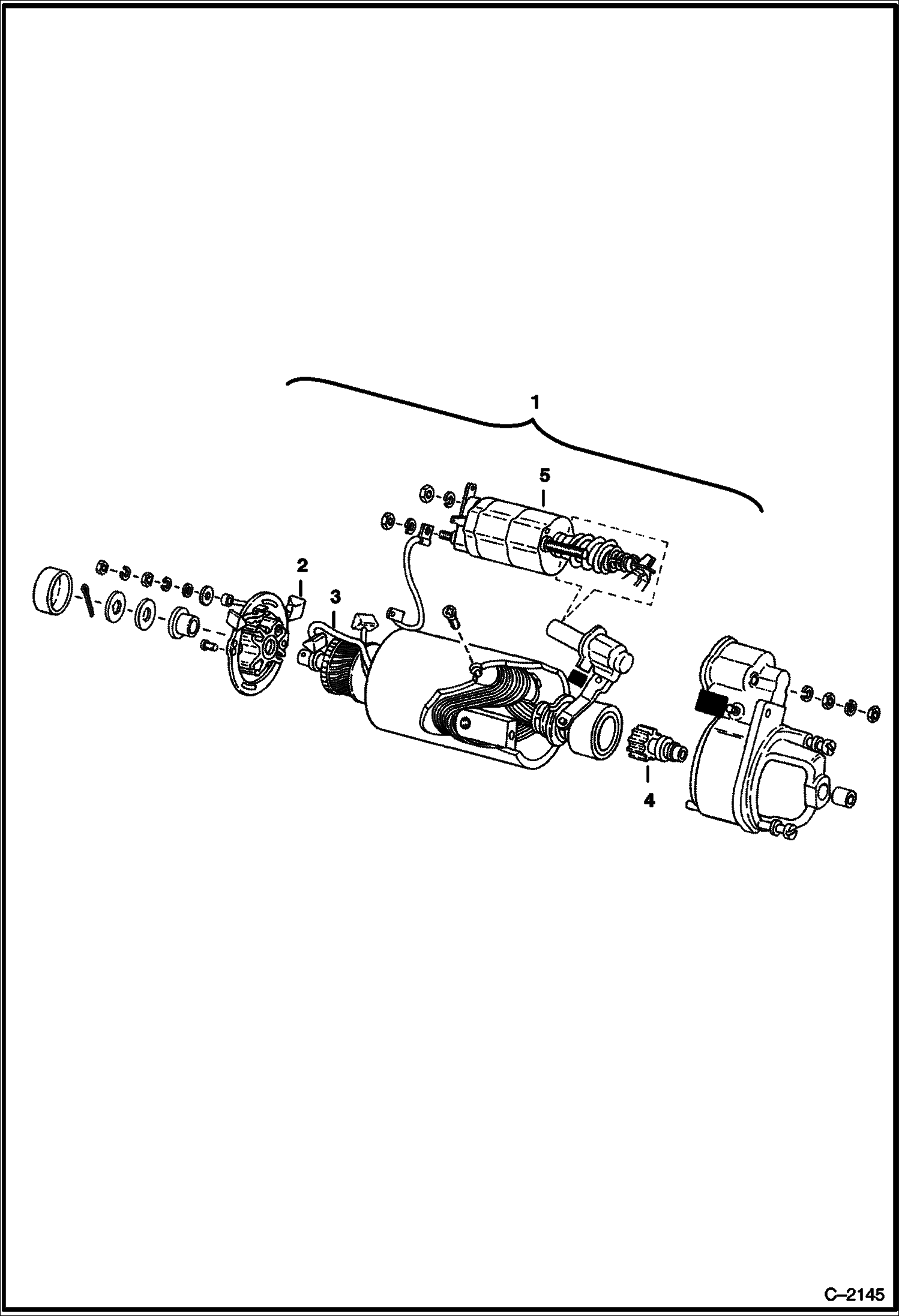 1

5

2

3

4

C–2145