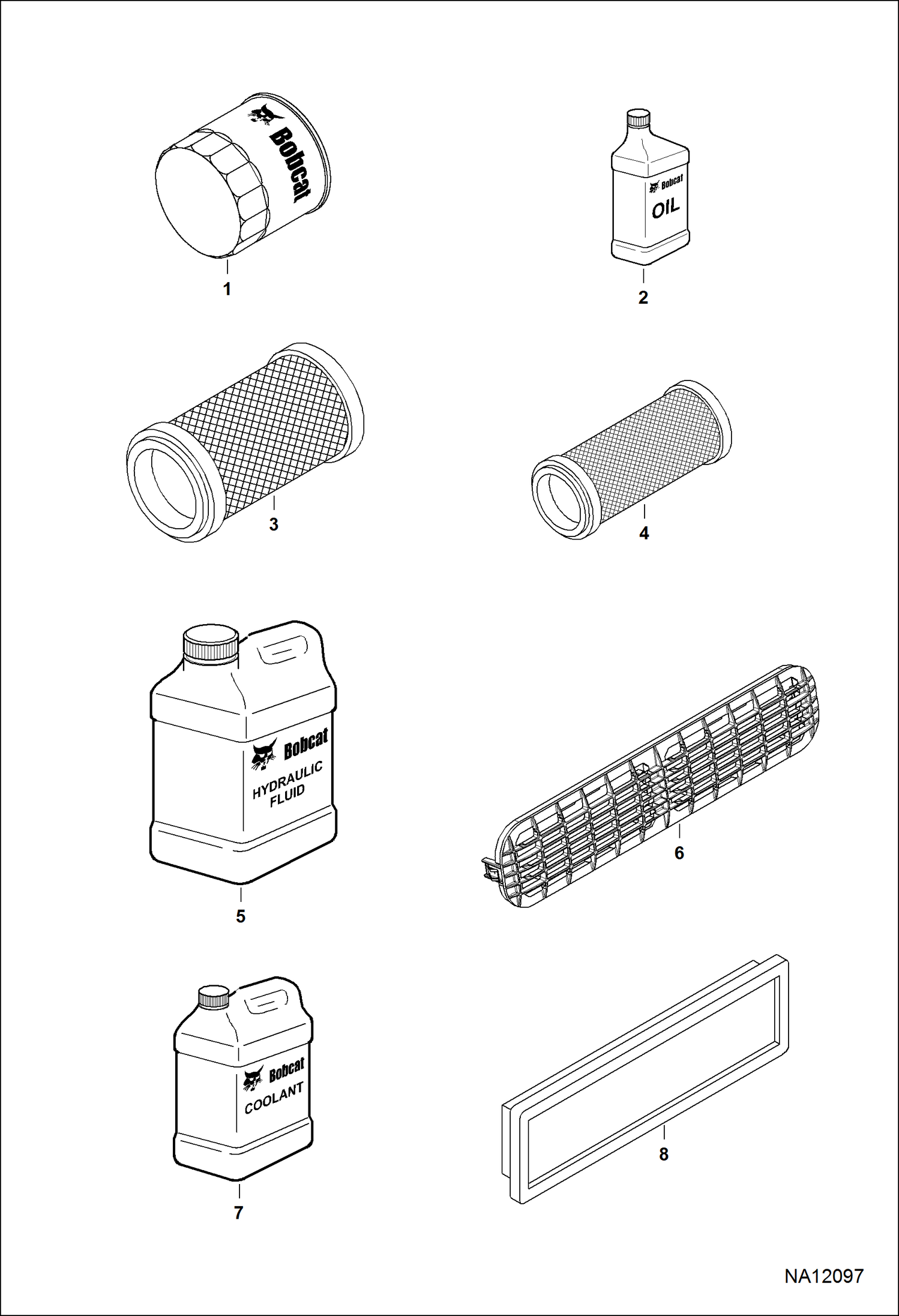 Bobcat
1

Bobcat
OIL
2

3

4

Bobcat
HYDRAULIC FLUID
5

6

Bobcat
COOLANT
7

8

NA12097