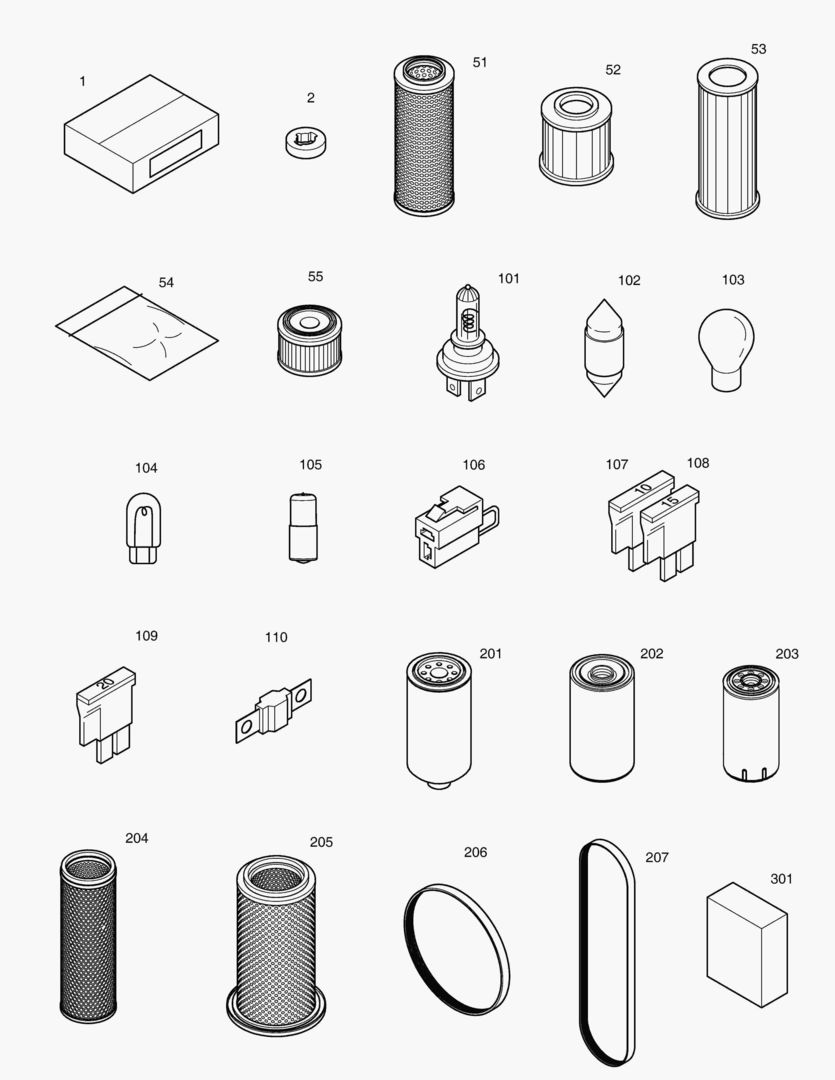 1
2
51
52
53
54
55
101
102
103
104
105
106
107
108
10
15
109
20
110
201
202
203
204
205
206
207
301