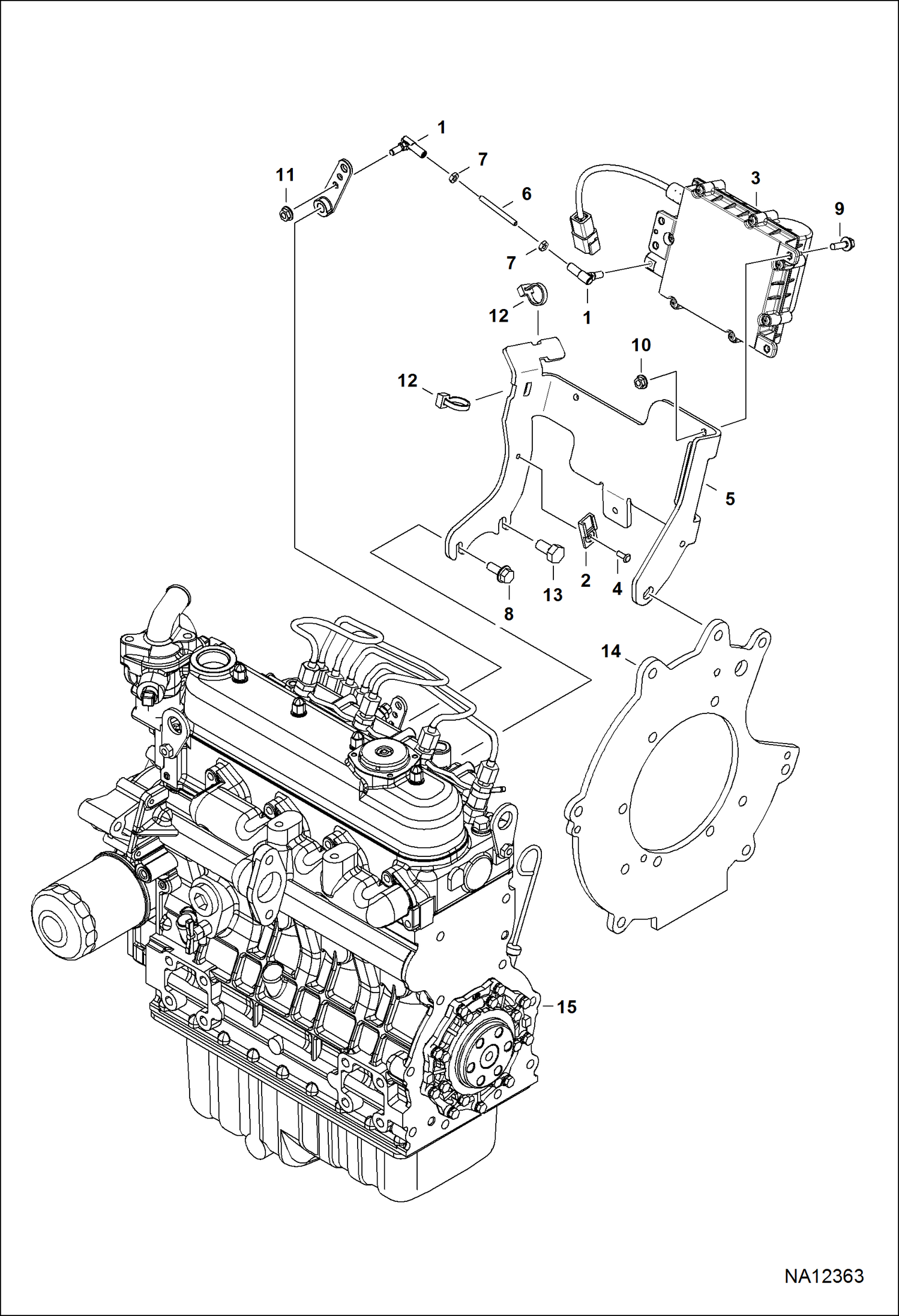 1
11
7
6
3
9
7
1
12
10
12
5
2
4
13
8
14
15
NA12363