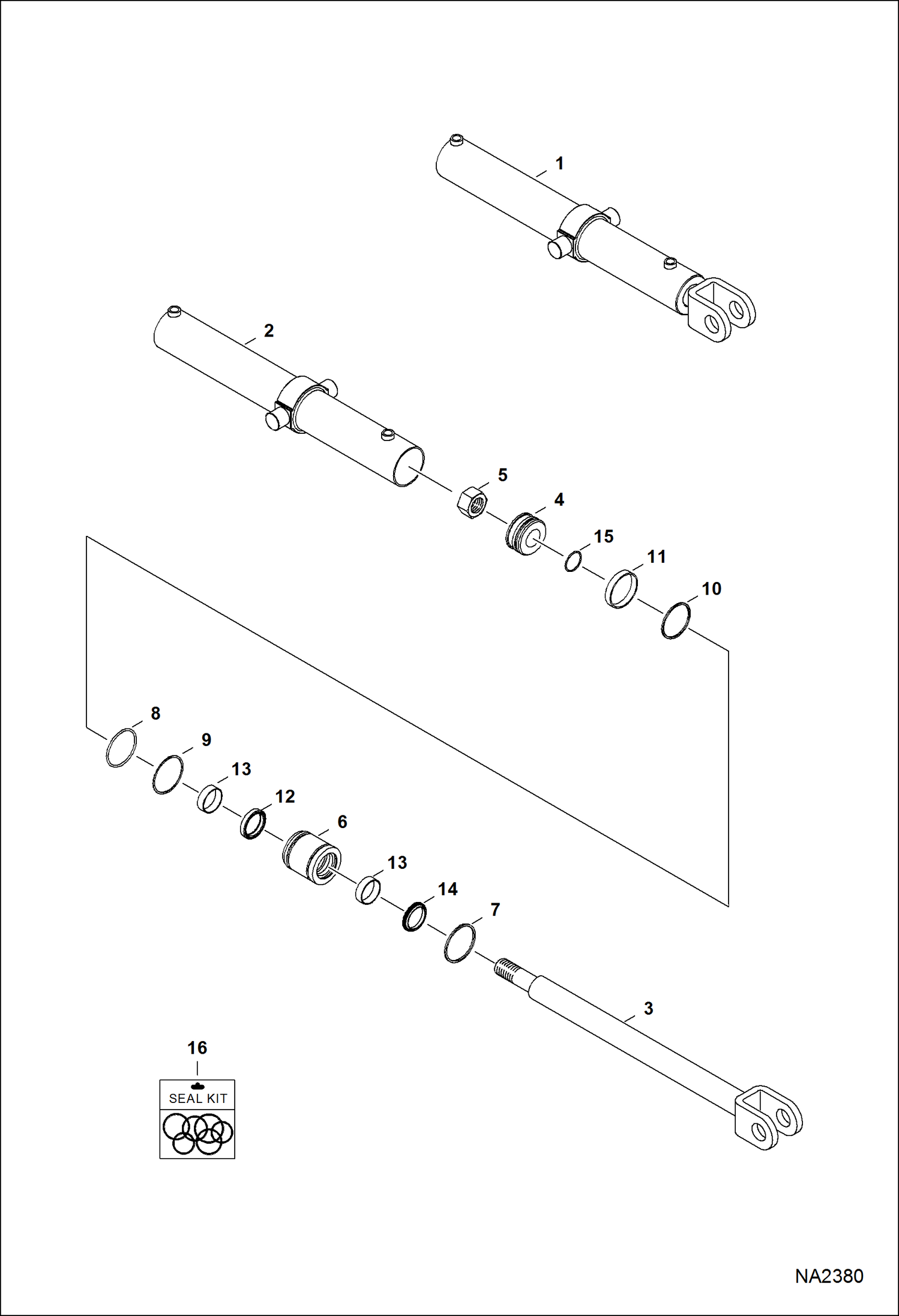 1

2

5

4

15

11

10

8

9

13

12

6

13

14

7

3

16

SEAL KIT

NA2380