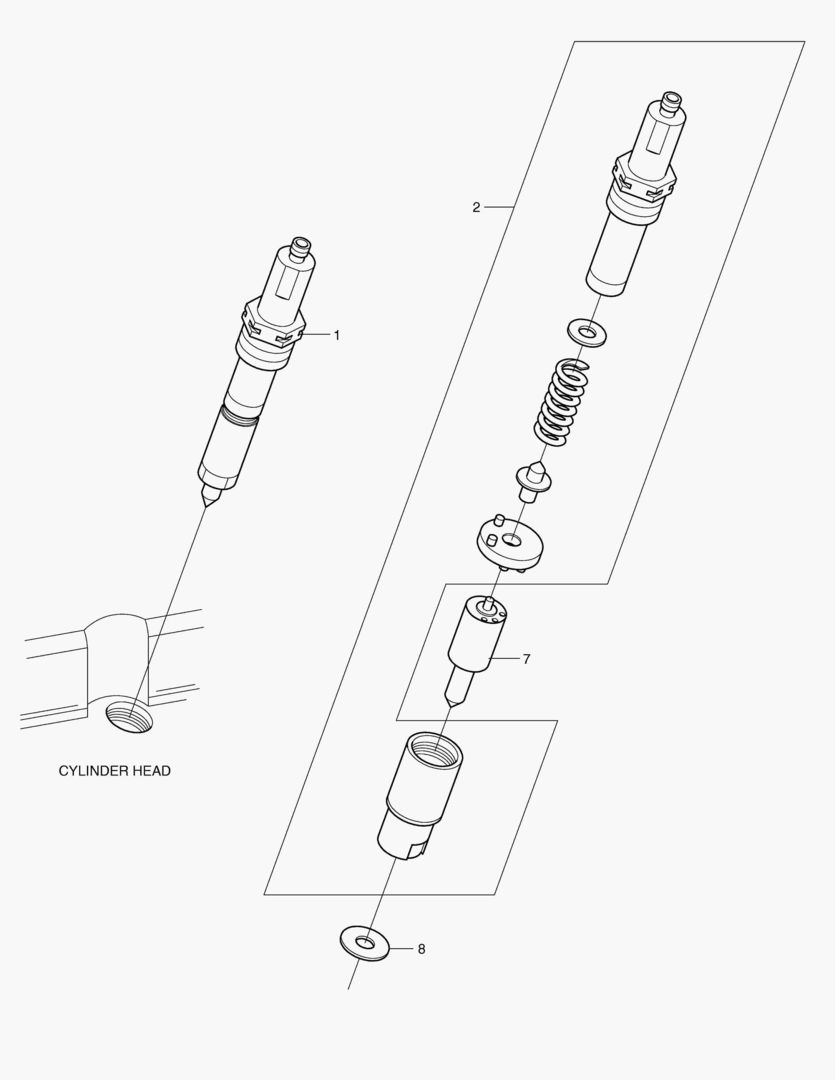 2

1

7

CYLINDER HEAD

8