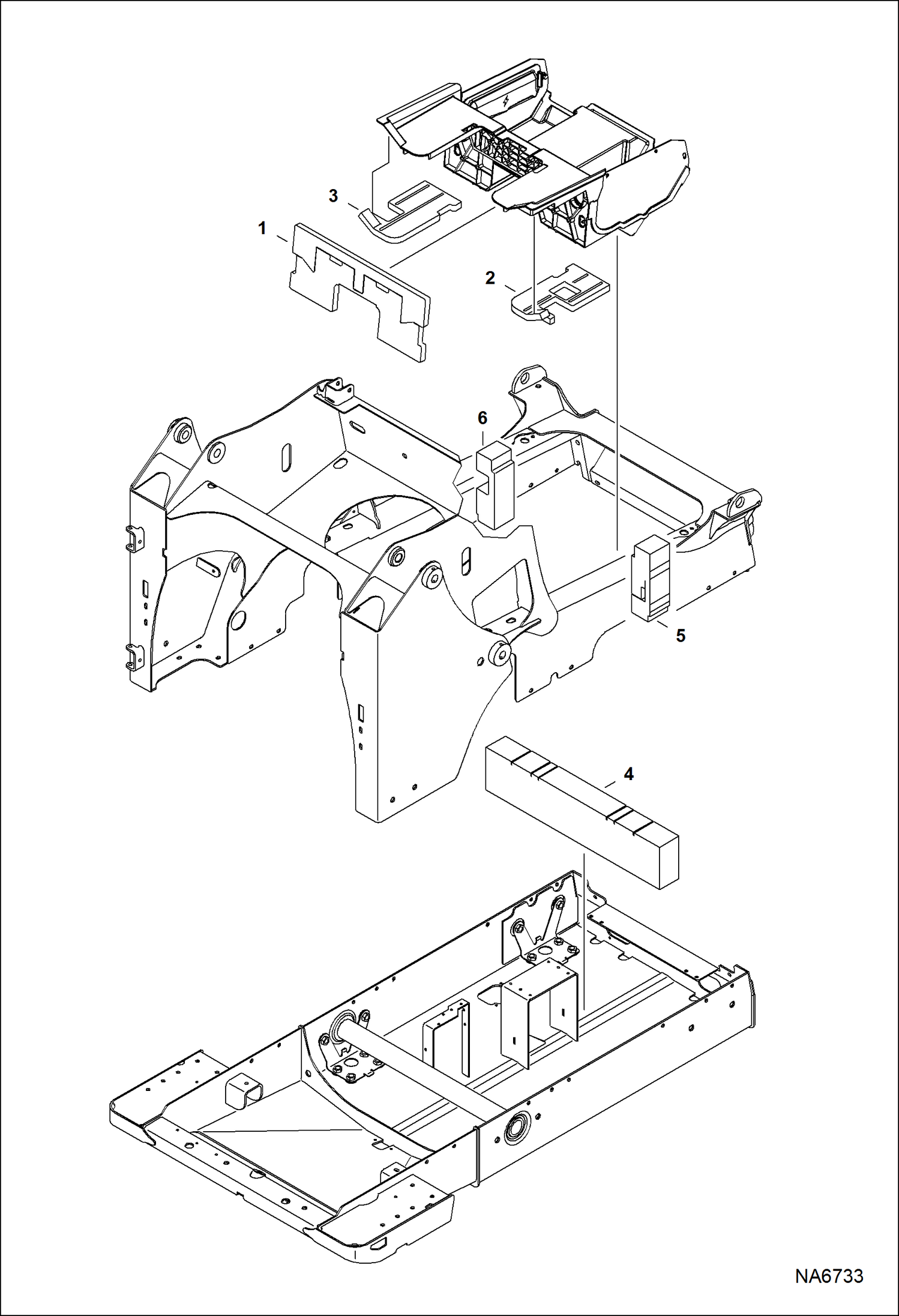 3

1

2

6

5

4

NA6733