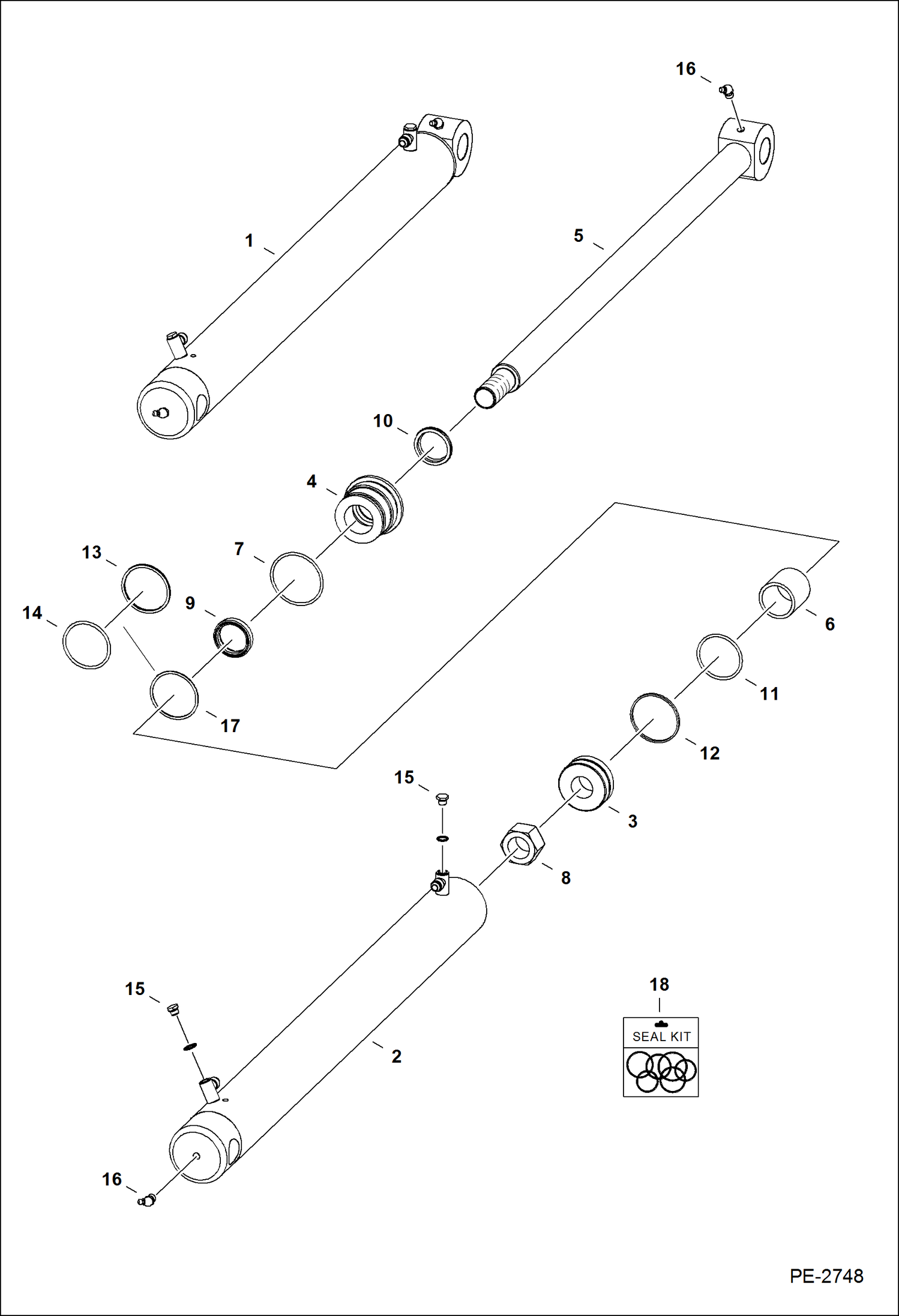 16

1

5

10

4

13

7

14

9

6

11

17

12

15

3

8

15

18

SEAL KIT

2

16

PE-2748