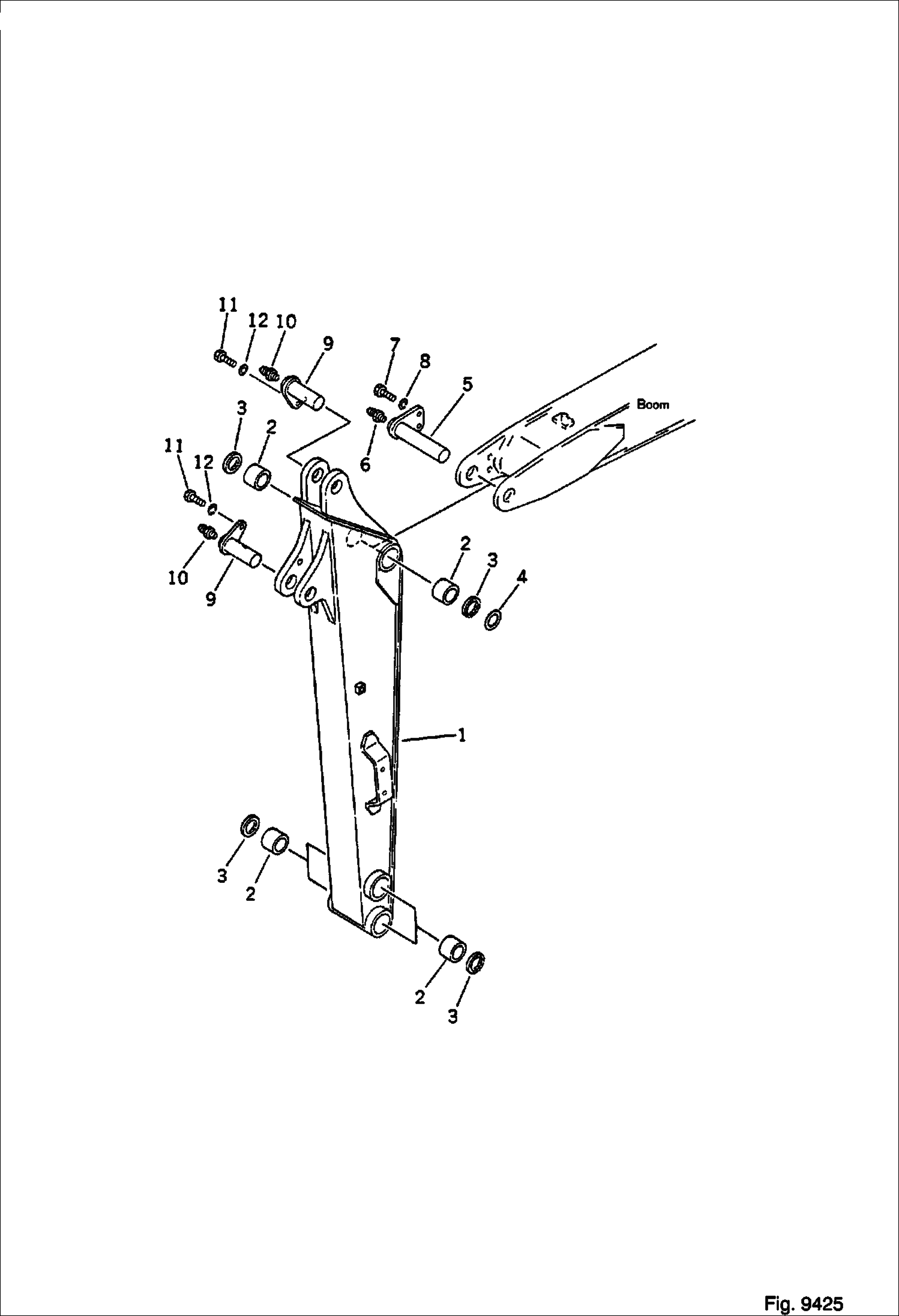 11
12
10
9
7
8
5
Boom
3
2
6
11
12
10
9
2
3
4
1
3
2
2
3

Fig. 9425