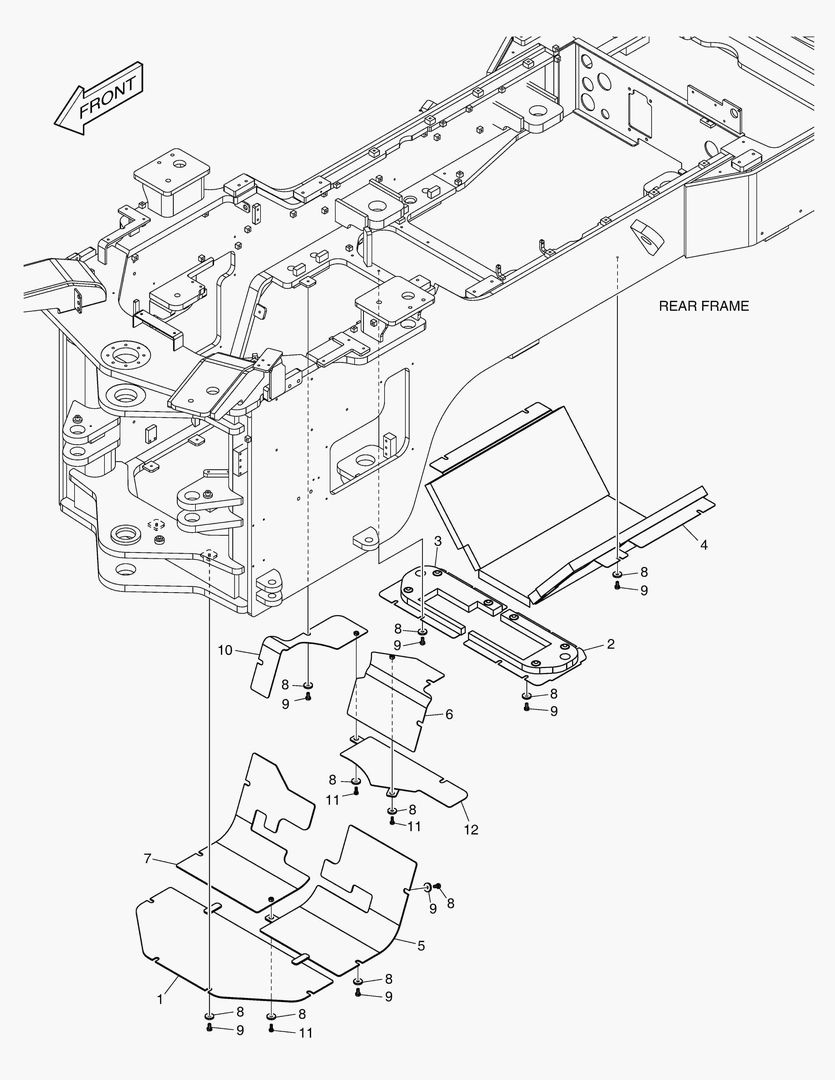 FRONT

REAR FRAME

3
4
8
9
8
9
2
10
8
9
8
9
6
8
11
8
11
12
7
9
8
5
1
8
9
8
9
8
11