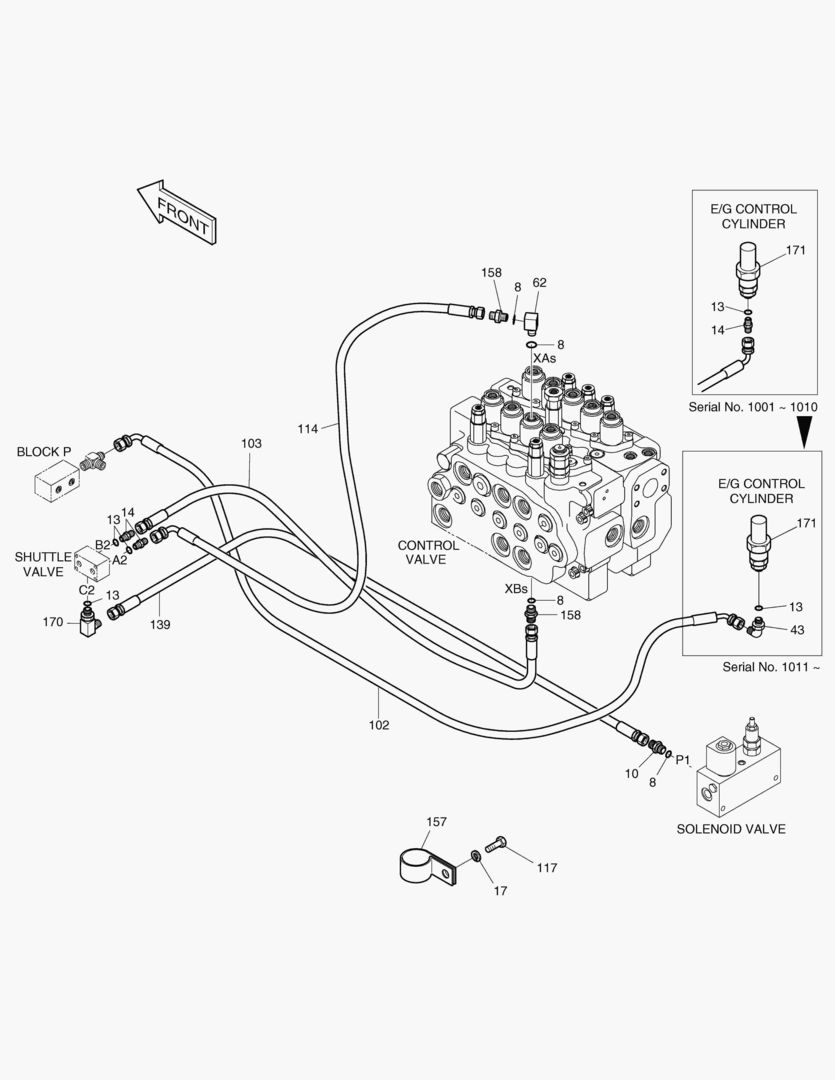 FRONT

E/G CONTROL CYLINDER
171
13
14
Serial No. 1001 ~ 1010

E/G CONTROL CYLINDER
171
13
43
Serial No. 1011 ~

158
8
62
8
XAs
114
103
BLOCK P
13
14
B2
A2
SHUTTLE VALVE
C2
13
170
139
CONTROL VALVE
XBs
8
158
102
10
8
P1
SOLENOID VALVE
157
117
17