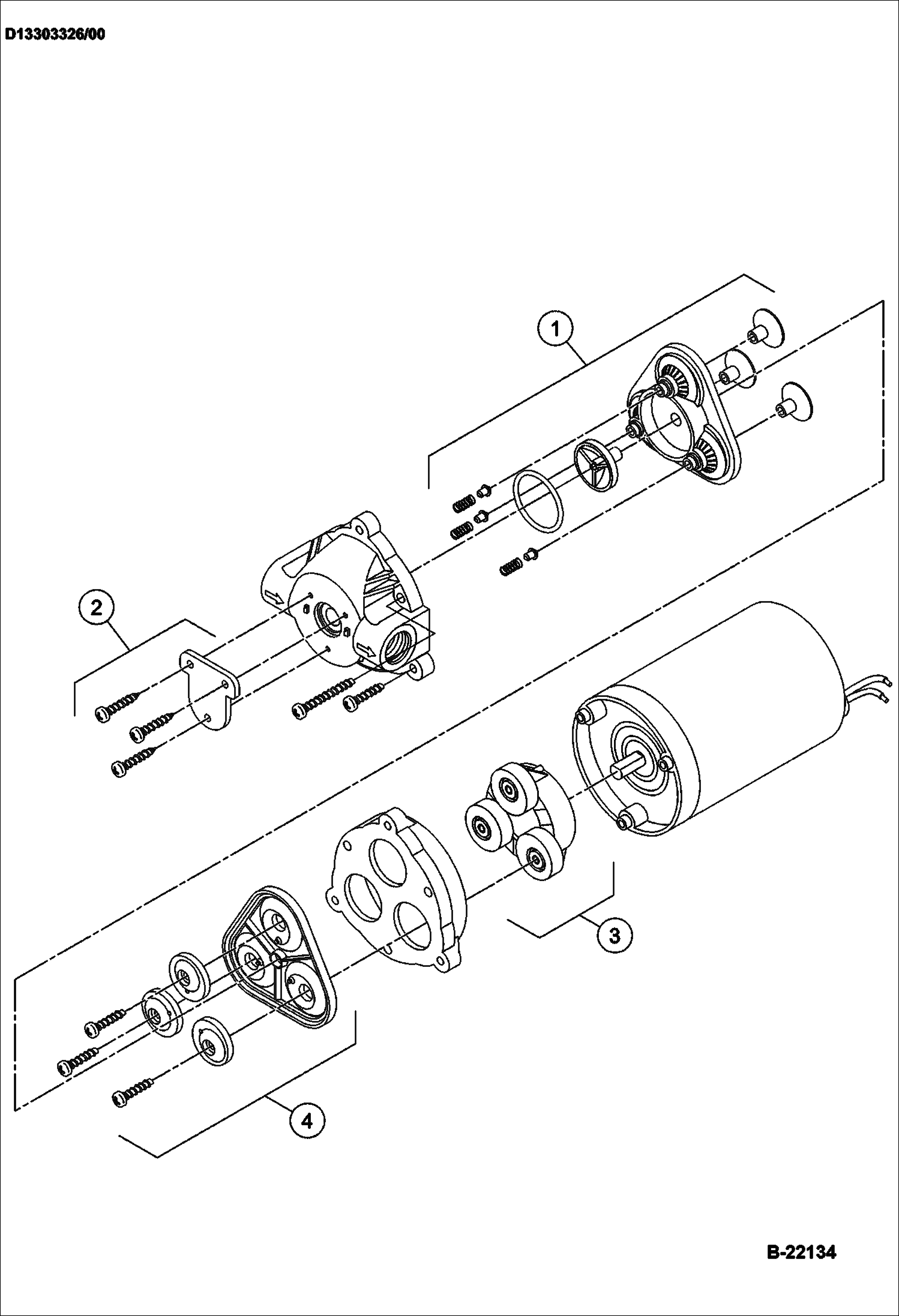 D13303326/00

1

2

3

4

B-22134