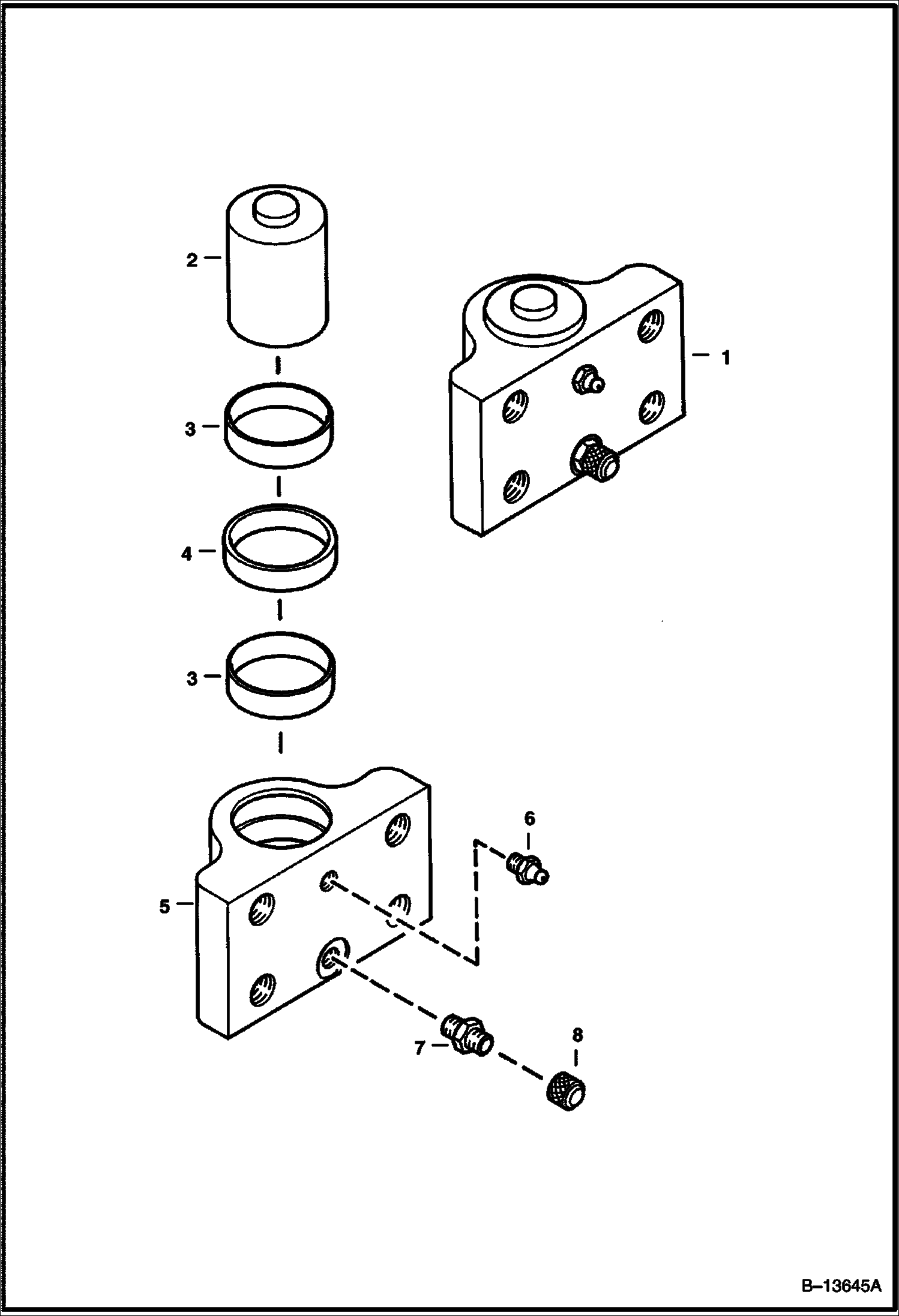 2
1
3
4
3
6
5
7
8
B–13645A