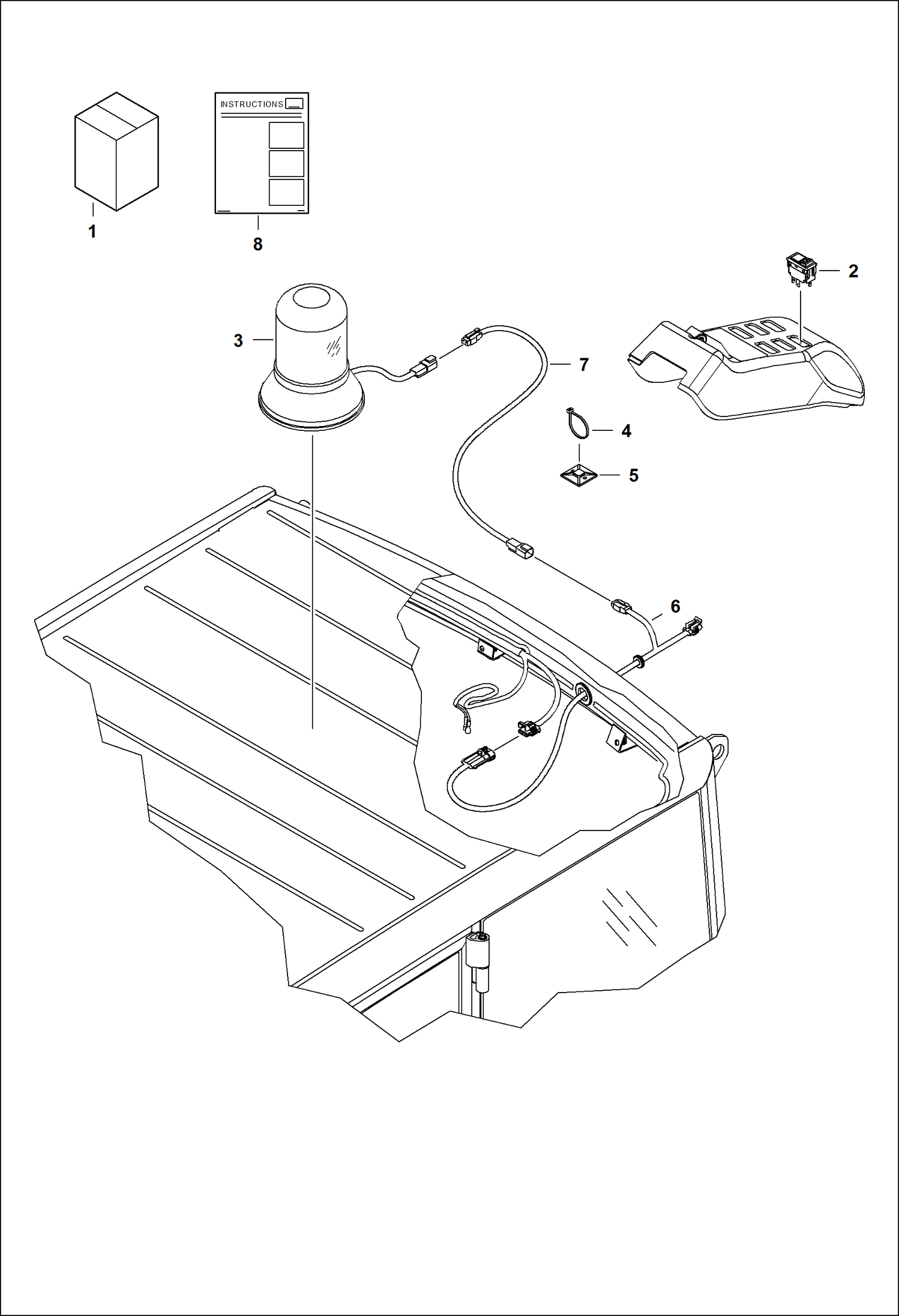 INSTRUCTIONS

1

8

2

3

7

4

5

6