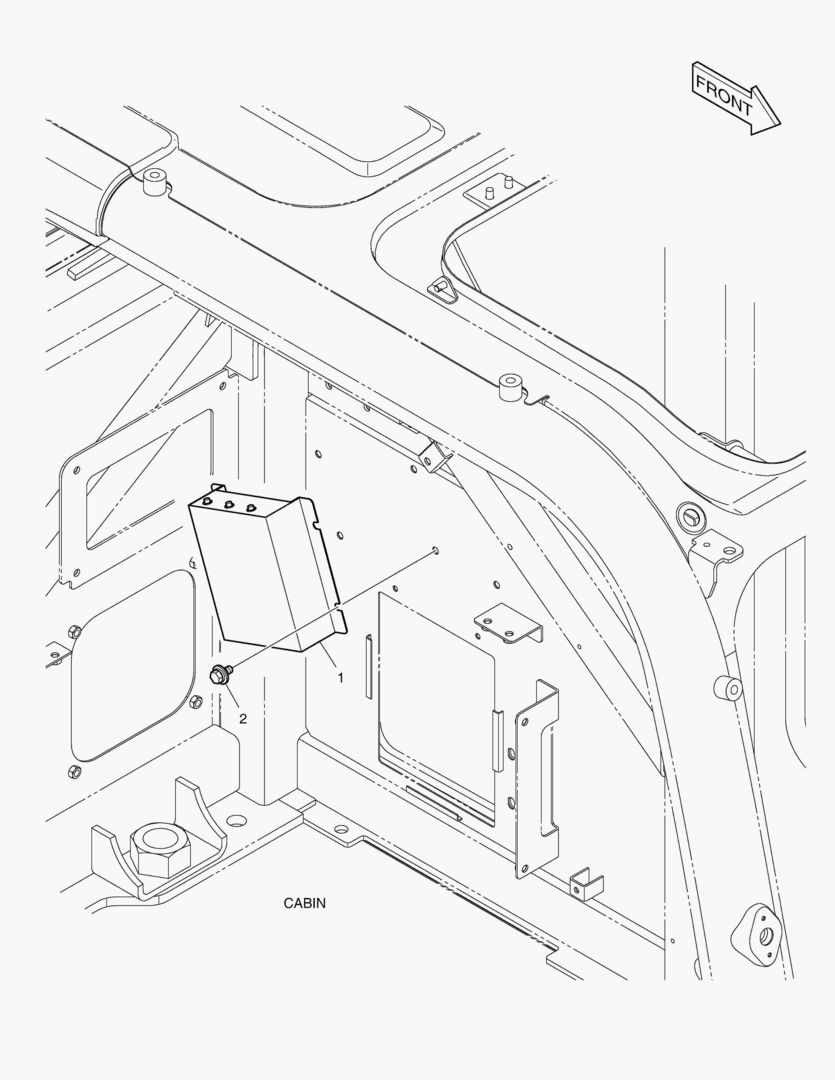 FRONT

1

2

CABIN