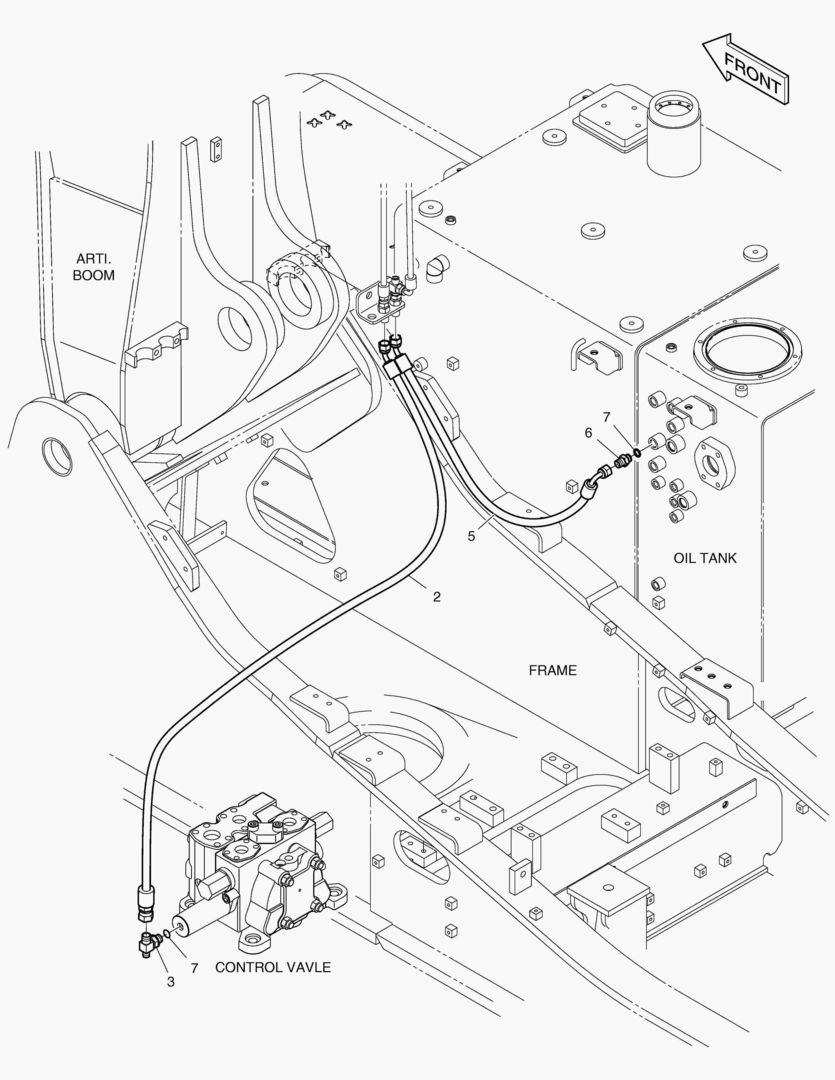 FRONT

ARTI.
BOOM

7

6

5

OIL TANK

2

FRAME

3

7

CONTROL VAVLE