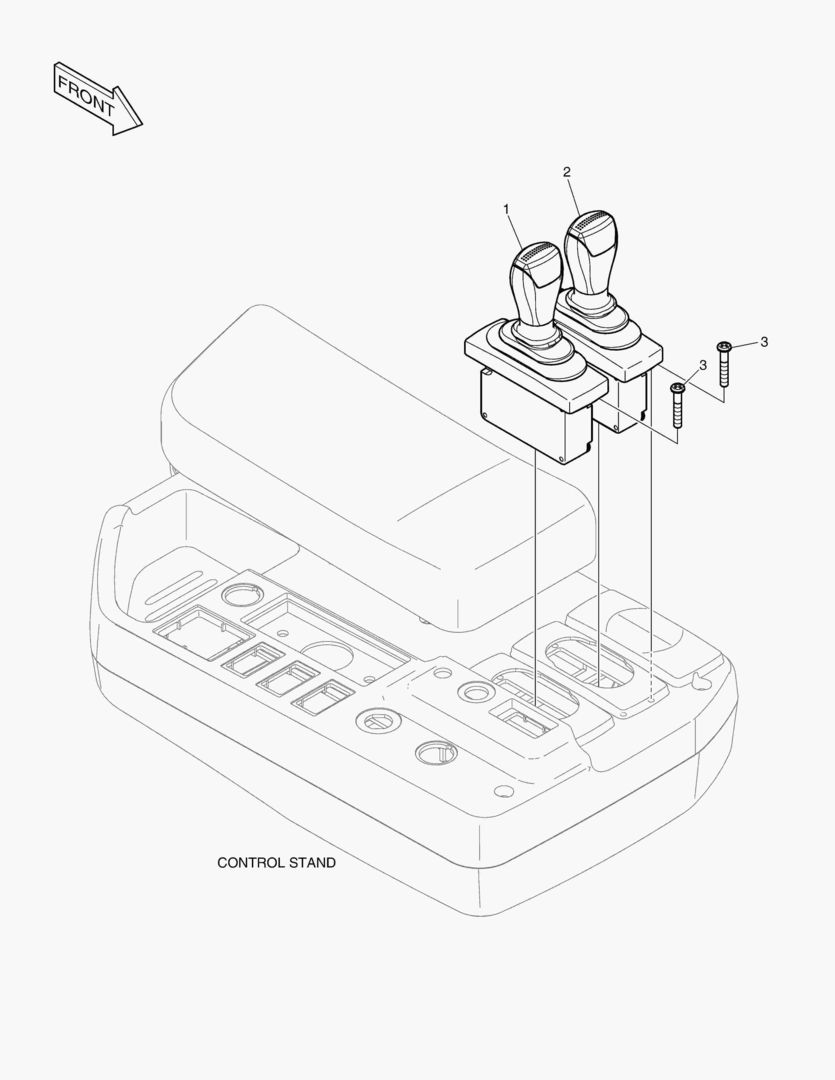 FRONT

2

1

3

3

CONTROL STAND